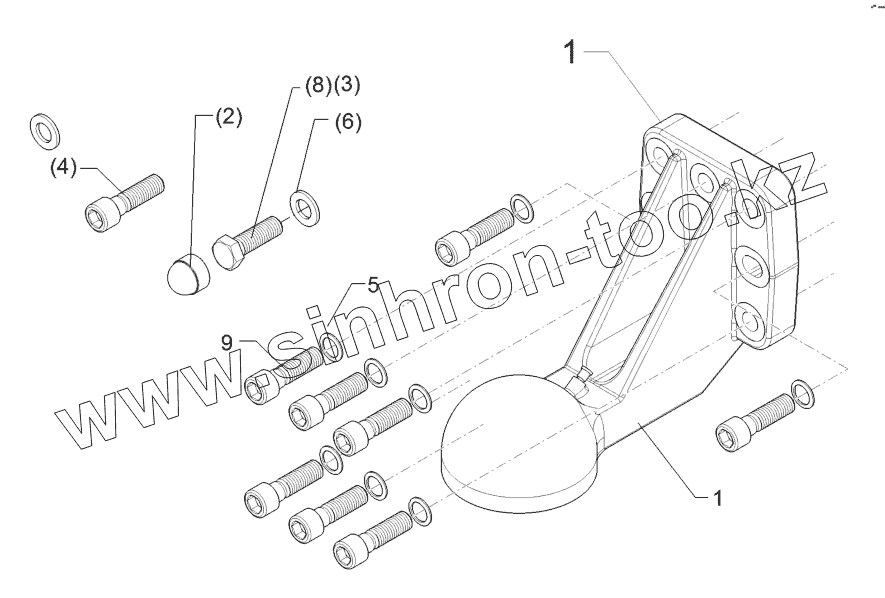 1
(8)(3)
(2)
(6)
(4)
5
9
1
www.sinhron-too.kz