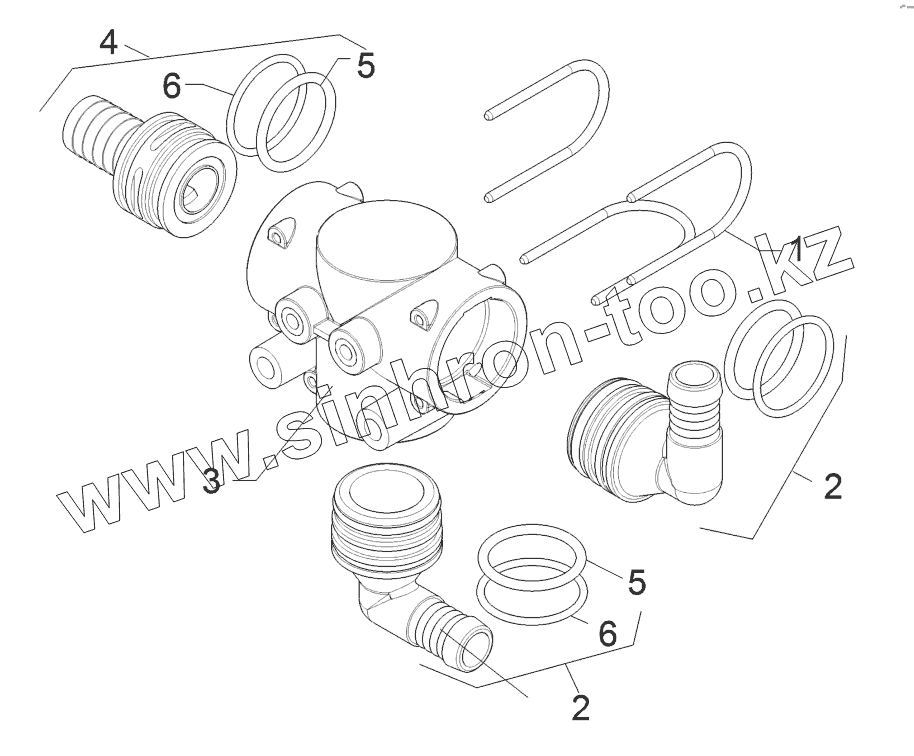 4
6
5
1
www.sinhron-too.kz
3
2
5
6
2