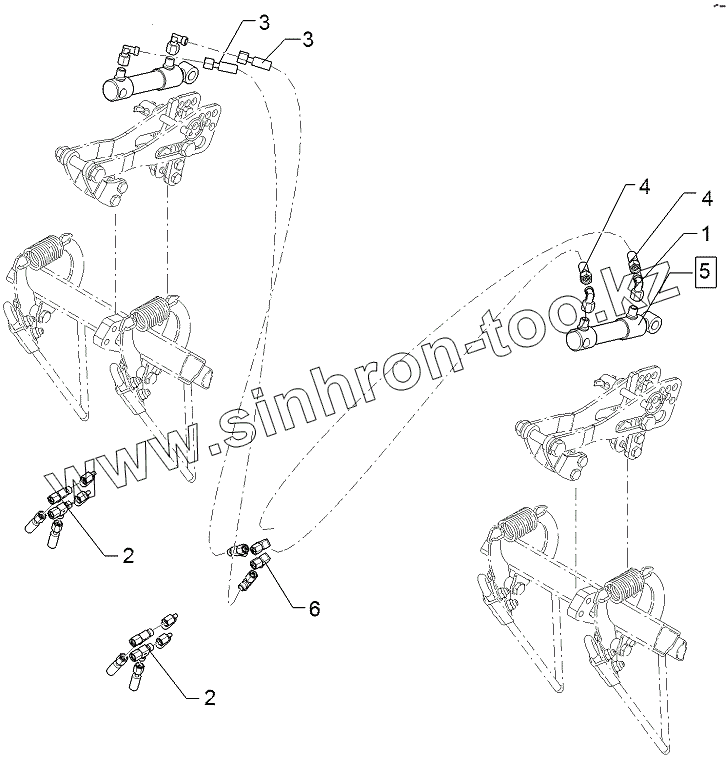 3
3
4
4
1
5
www.sinhron-too.kz
2
6
2