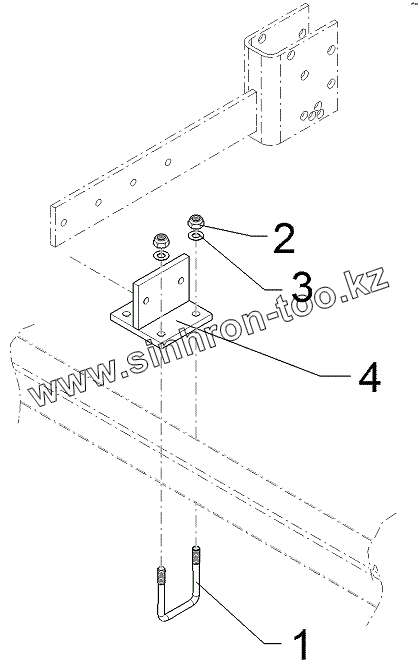 2
3
www.sinhron-too.kz
4
1