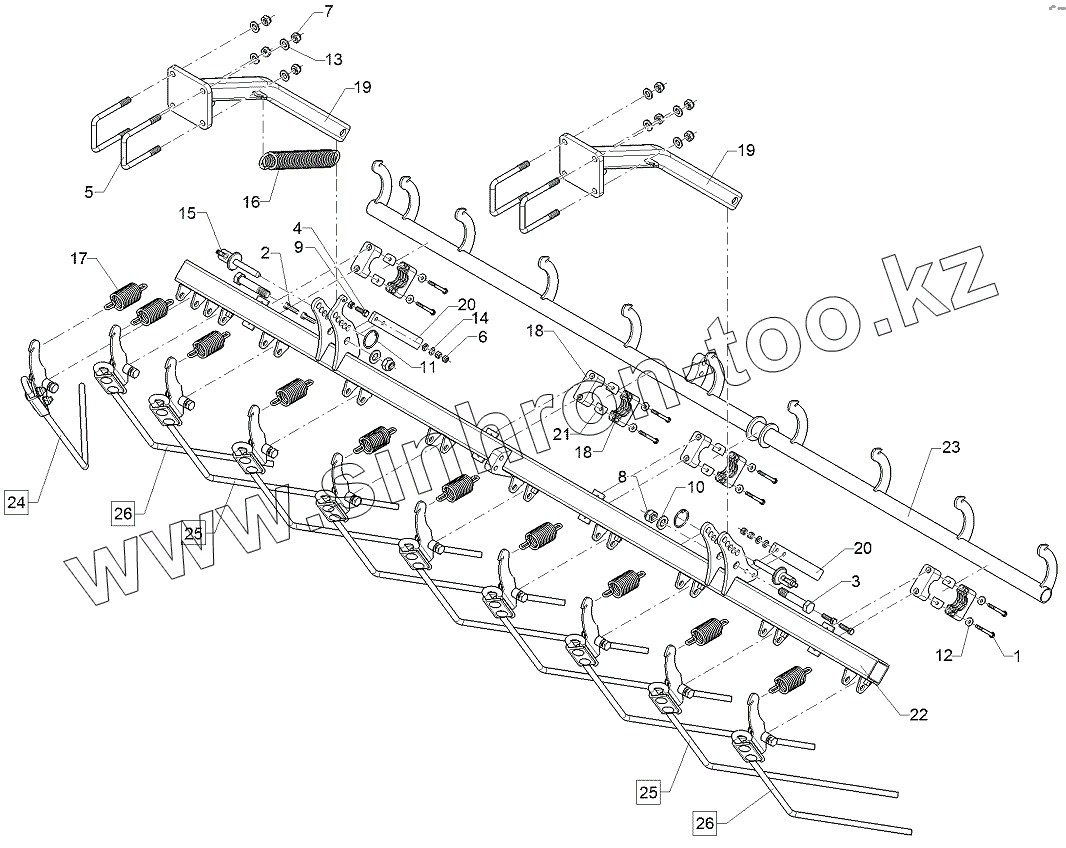 7
13
19
5
16
19
15
4
9
2
17
20
14
6
11
18
21
18
23
8
10
24
26
25
20
3
12
1
22
25
26
www.simbron-too.kz