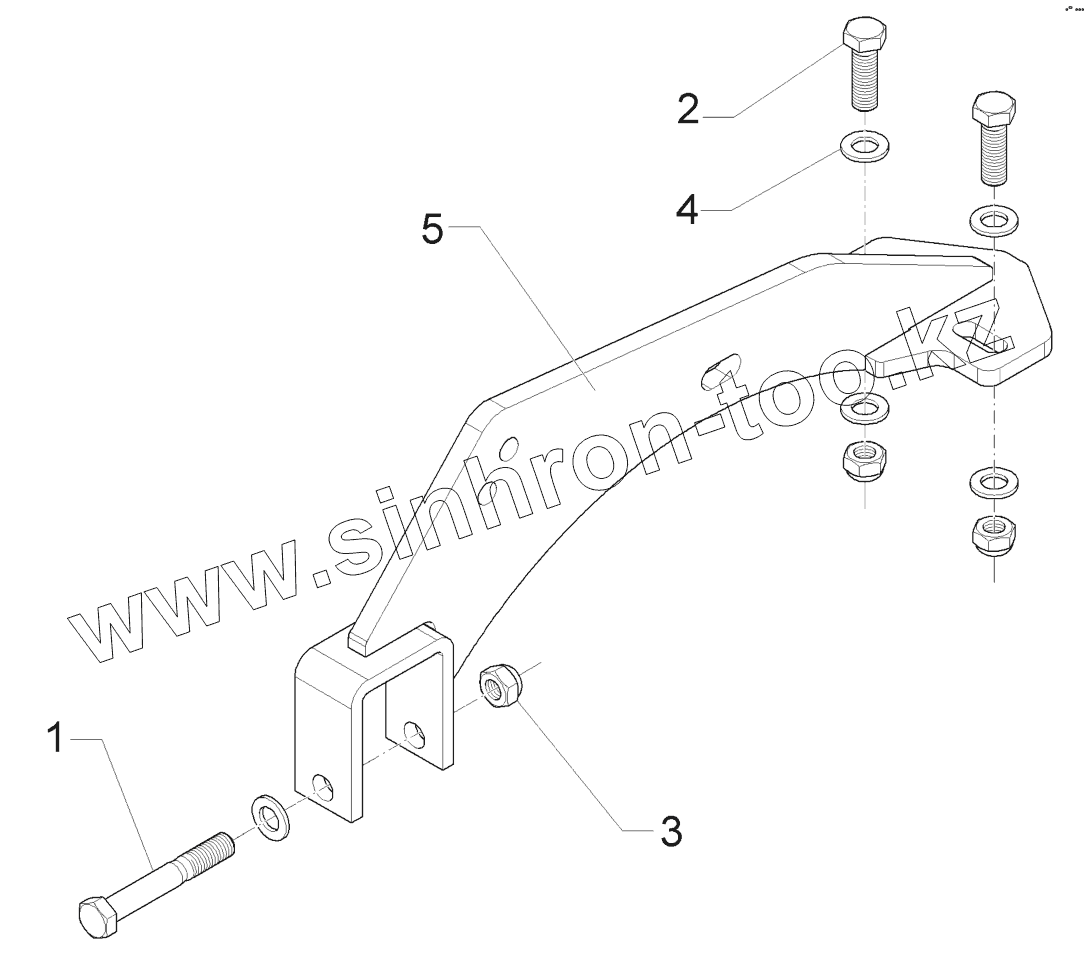 2
4
5
www.sinhron-too.kz
1
3