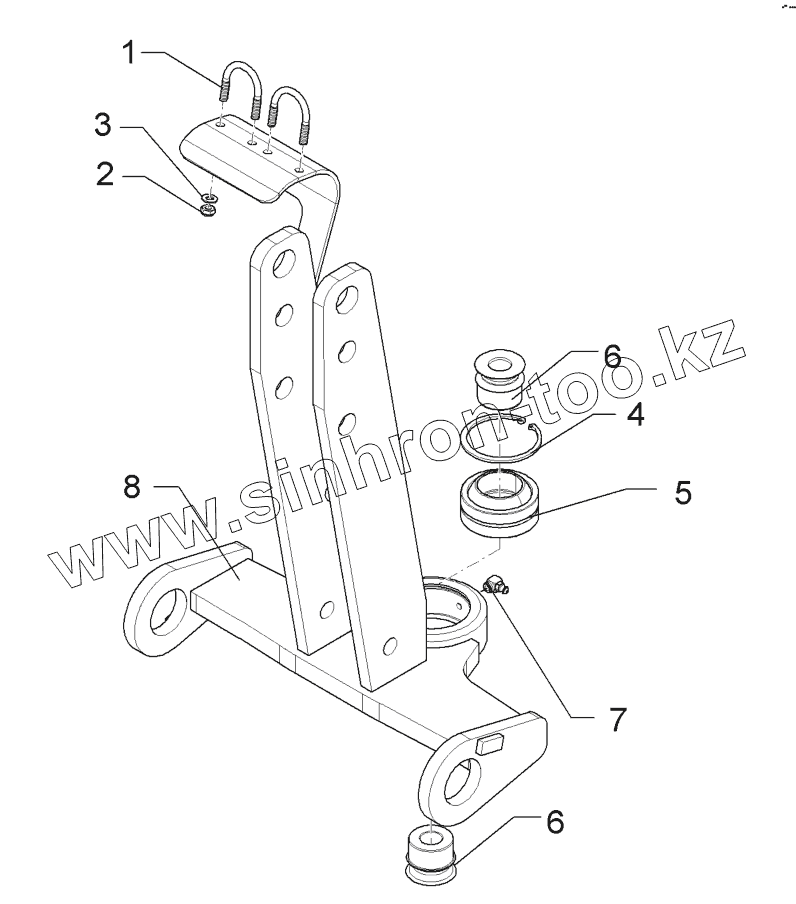 1
3
2
6
4
5
8
7
6
www.sinhron-too.kz