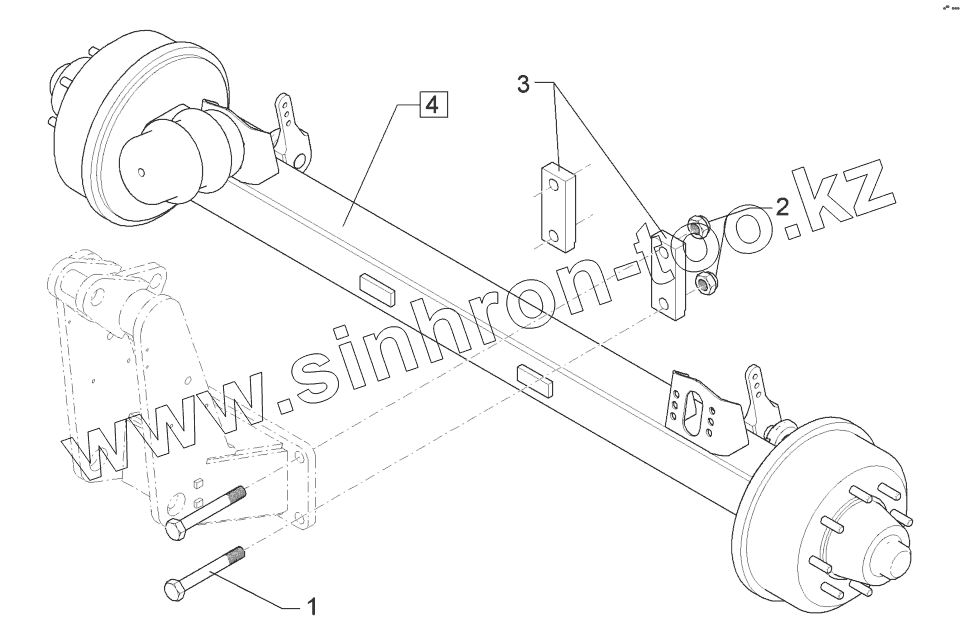 4

3

2

1

www.sinhron-too.kz