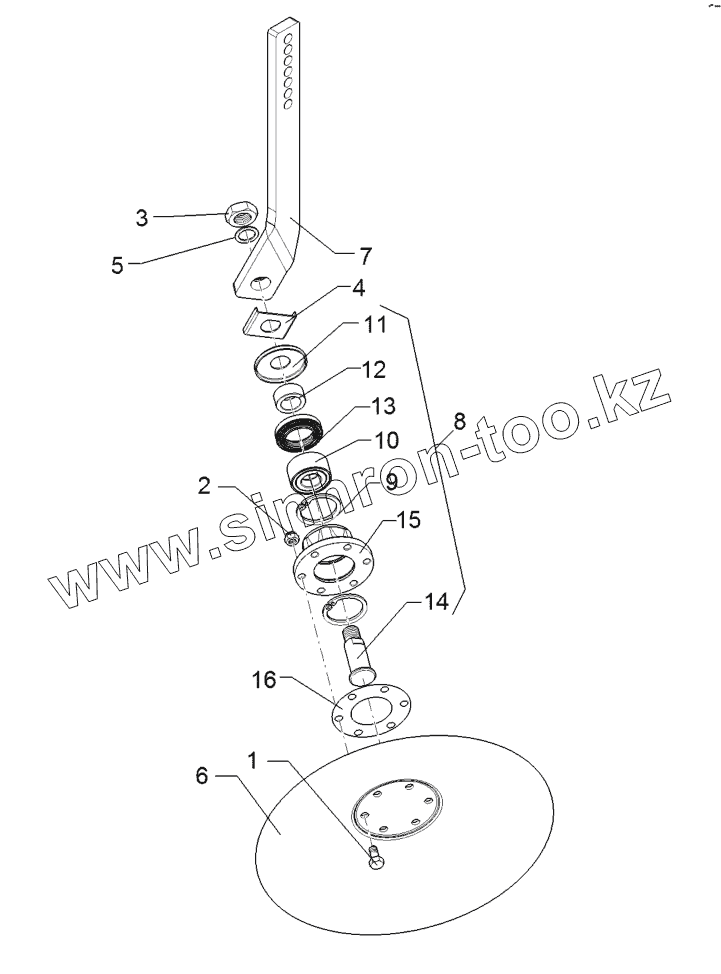 3
5
7
4
11
12
13
8
10
2
9
15
14
16
1
6
www.simron-too.kz