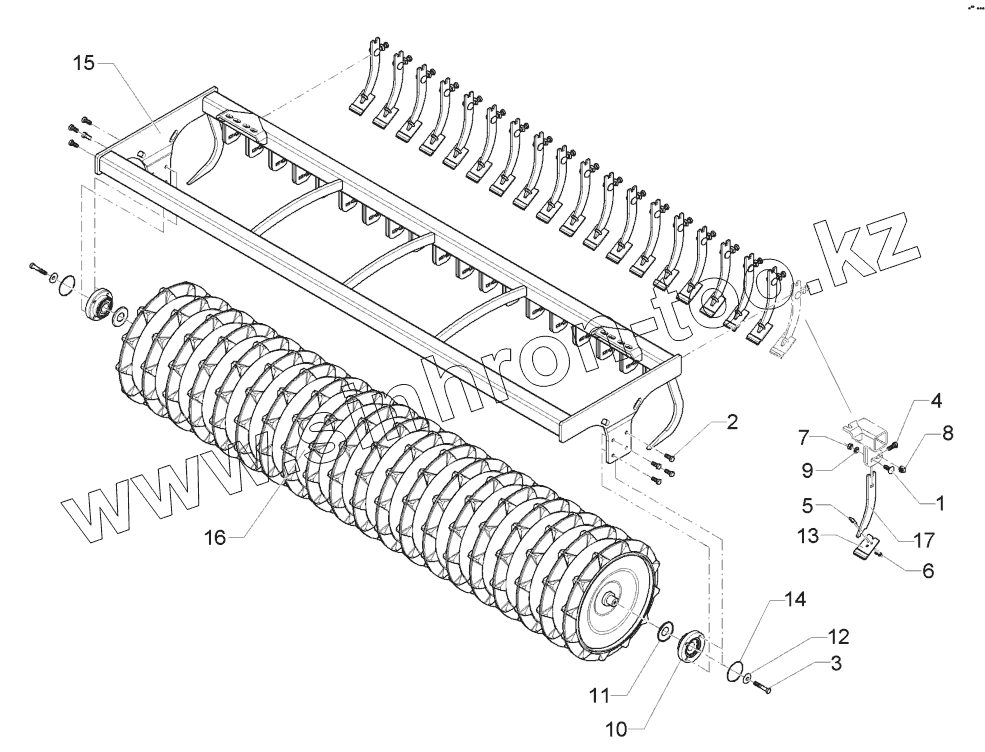 15
www.sahron-too.kz
2
4
7
8
9
1
5
17
13
6
16
14
12
3
11
10