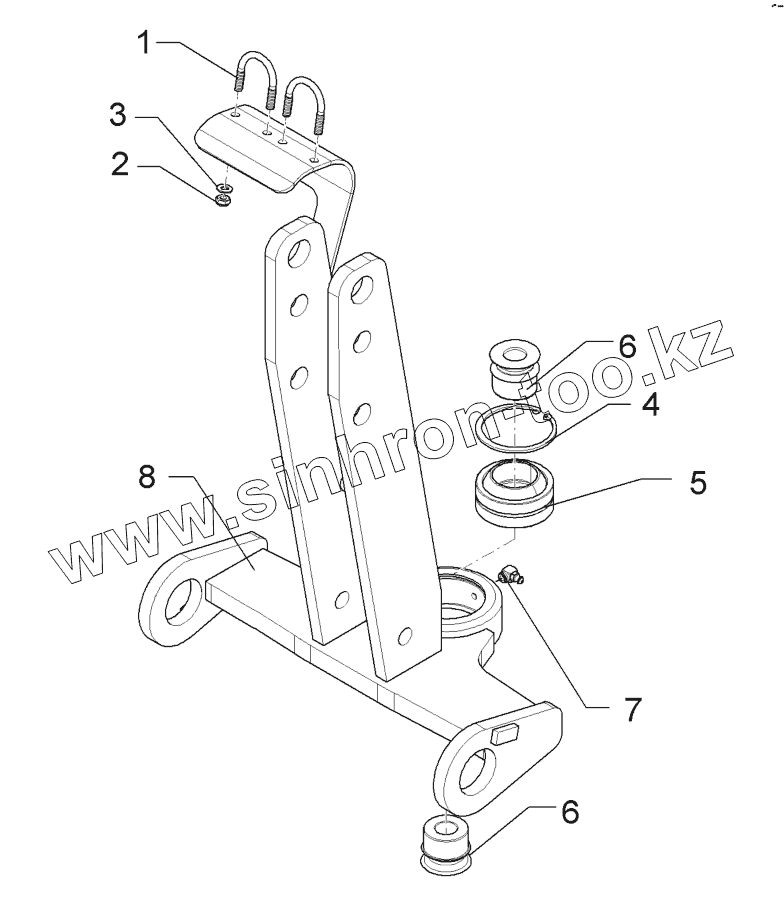 1
3
2
6
4
5
8
7
6
www.sinhron-too.kz