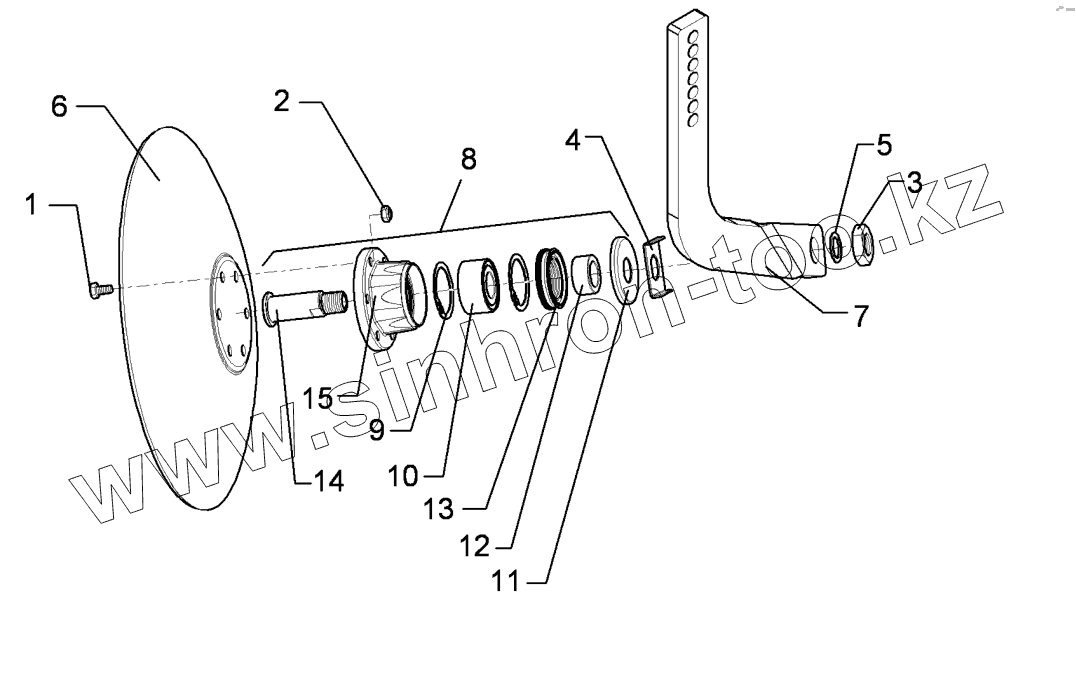 6
2
8
4
5
3
1
7
15
9
14
10
13
12
11
www.sinhron-too.kz