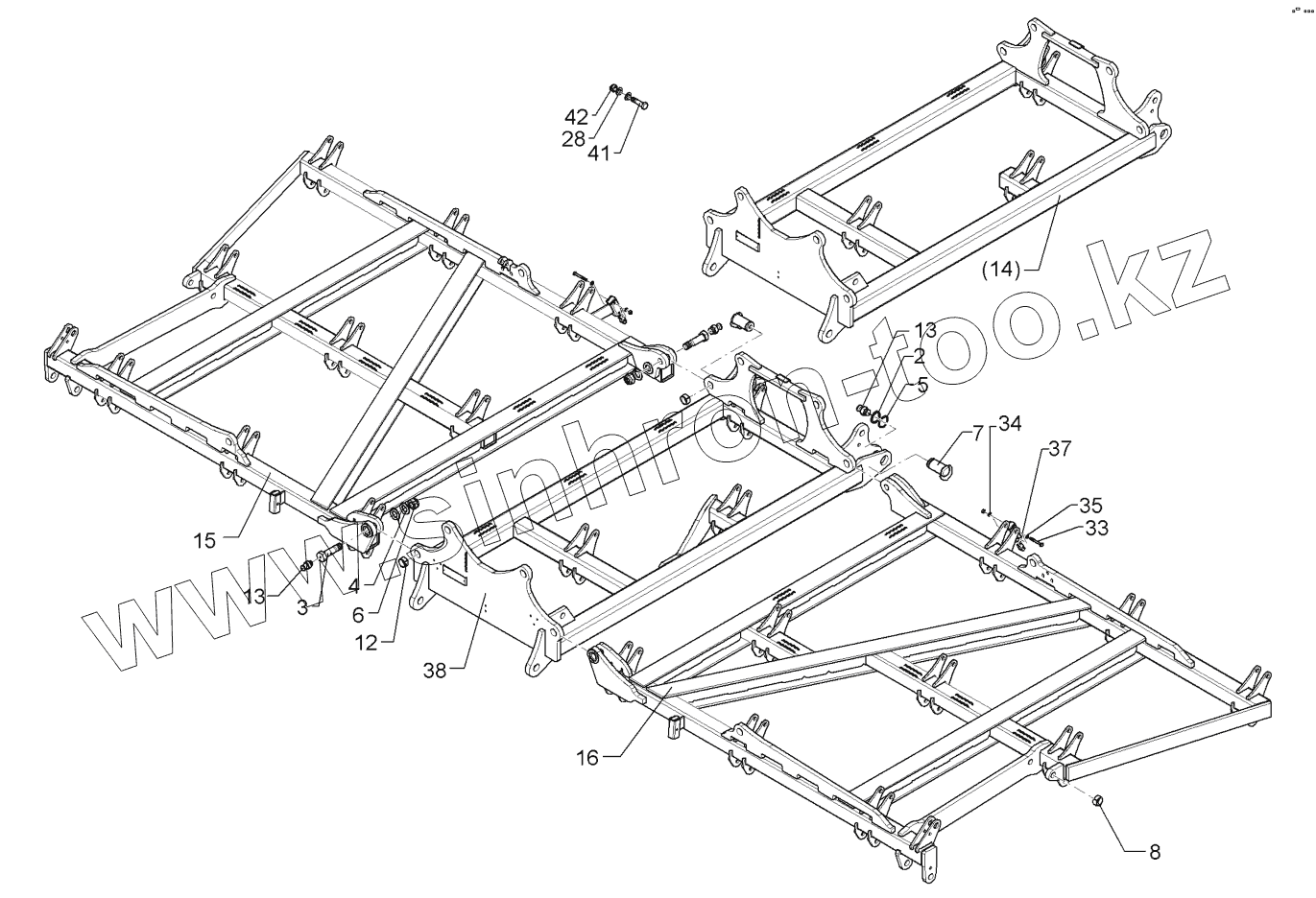 42
28
41
(14)
13
2
5
7
34
37
35
33
15
13
3
4
6
12
38
16
8
www.sinhron-too.kz