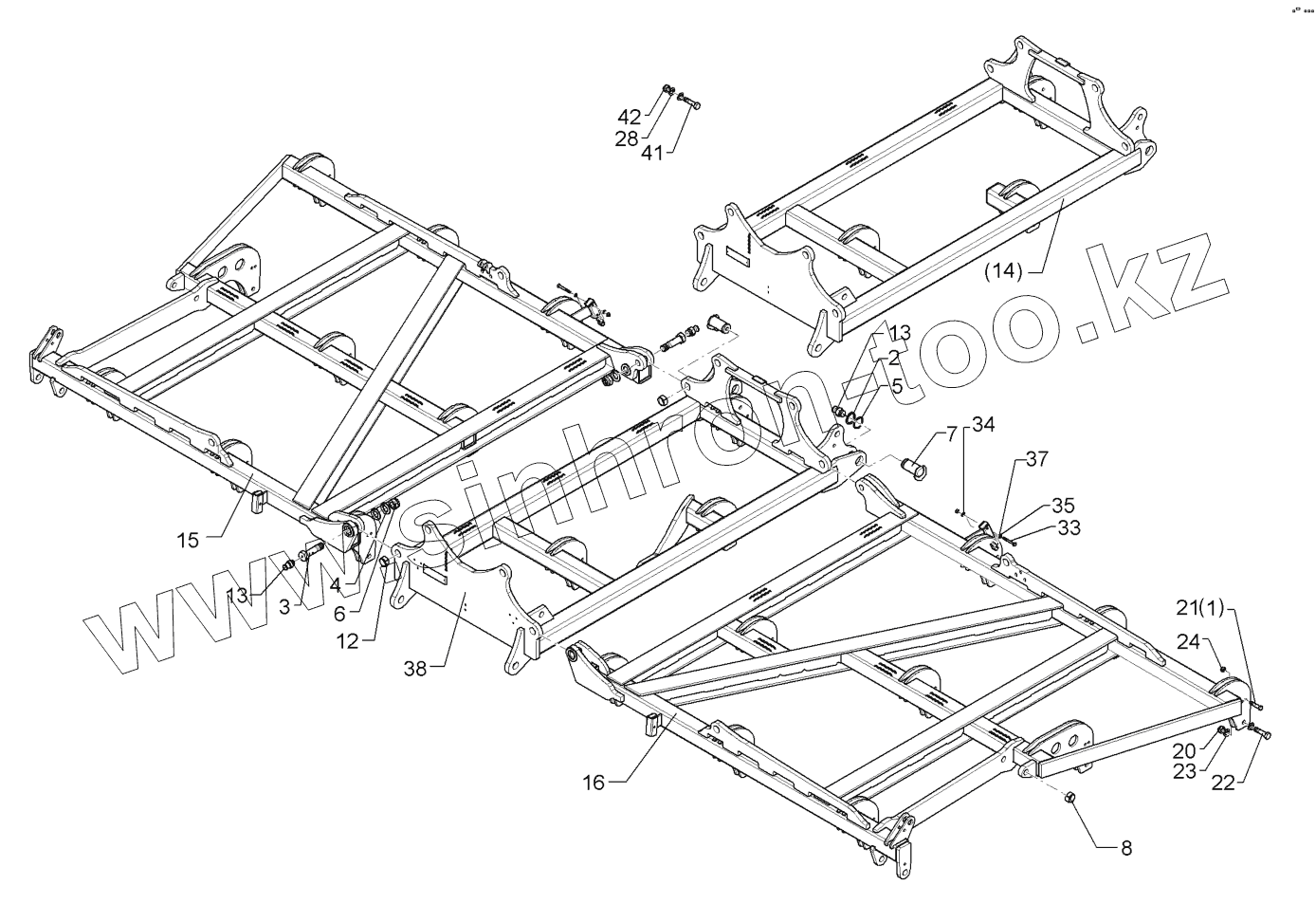 42
28
41
(14)
13
2
5
7
34
37
35
33
15
13
3
4
6
12
38
21(1)
24
20
23
22
16
8
www.sinhron-too.kz