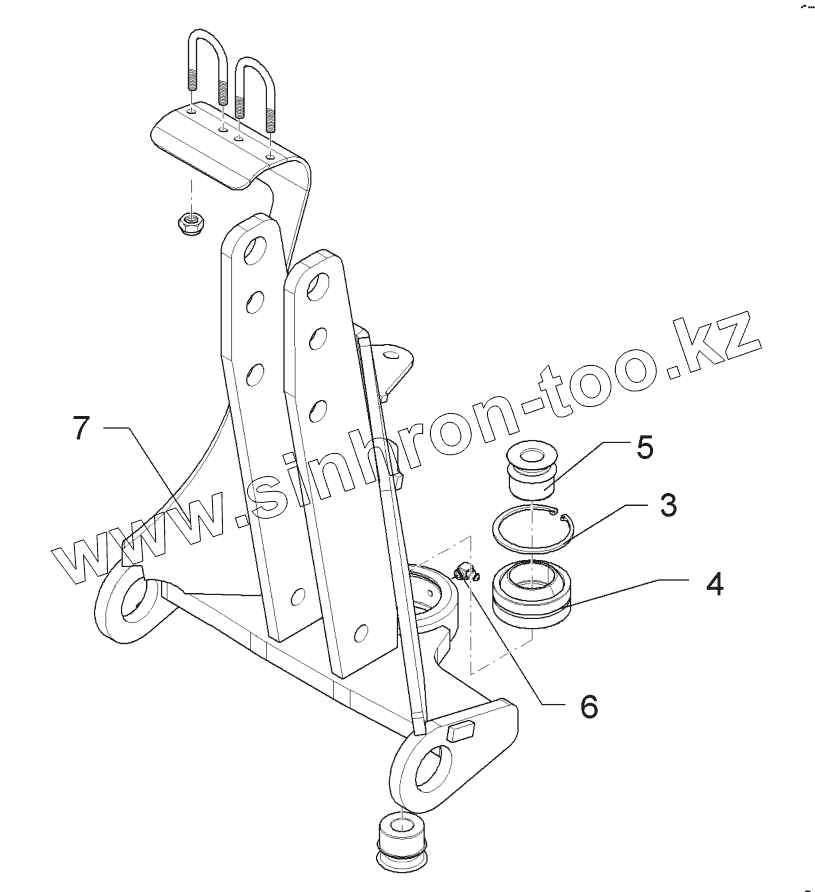 www.sinhron-too.kz

7

5

3

4

6