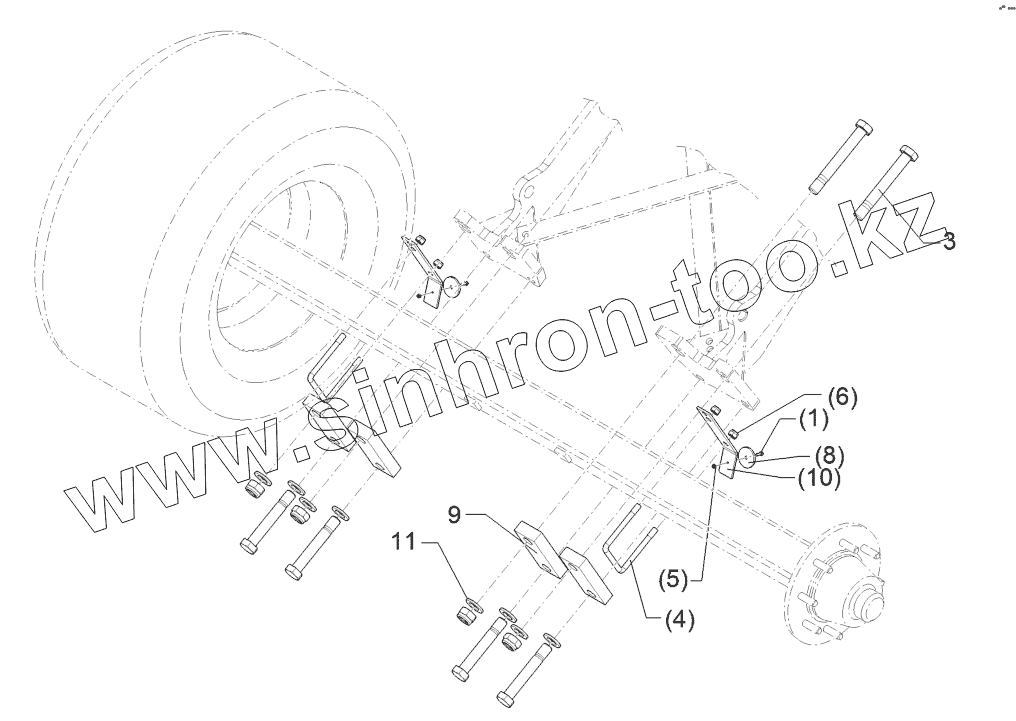 www.sinhron-too.kz

3

(6)
(1)
(8)
(10)

9

11

(5)

(4)