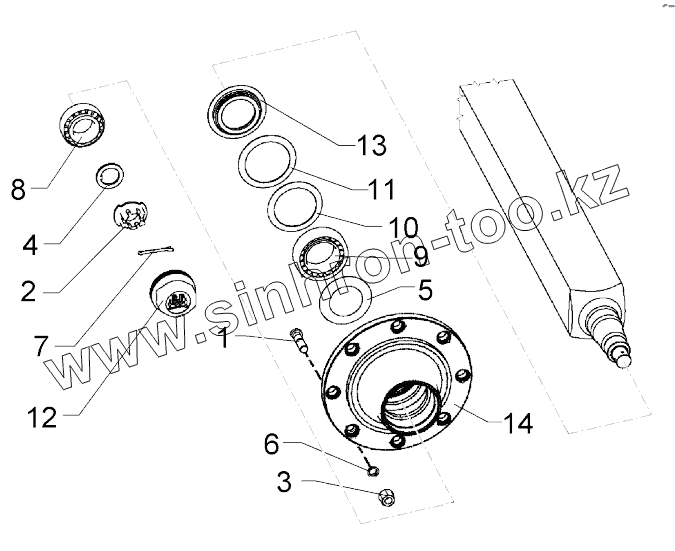 8
4
2
7
12
13
11
10
9
5
1
14
6
3
www.sinlion-too.kz