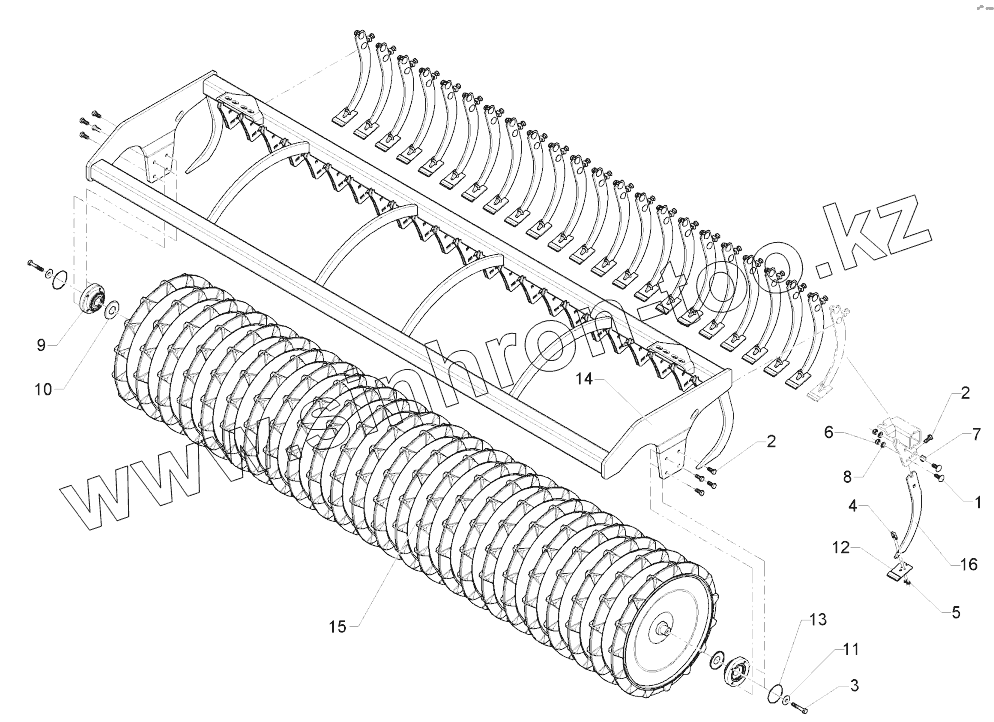 www.sinhron-too.kz

9
10
14
2
2
6
7
8
1
4
12
16
5
15
13
11
3