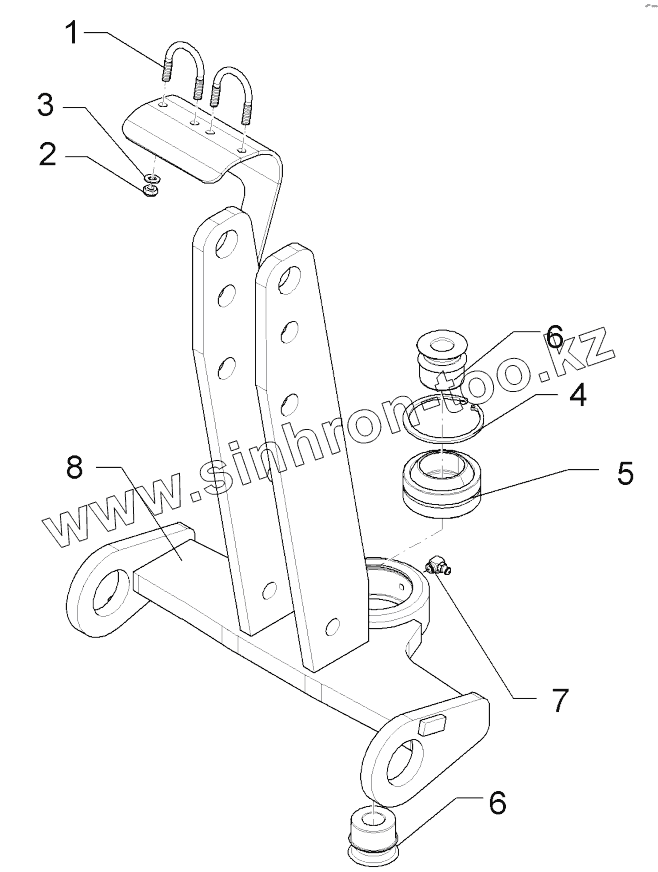 1
3
2
6
4
5
8
7
6
www.sinhron-too.kz