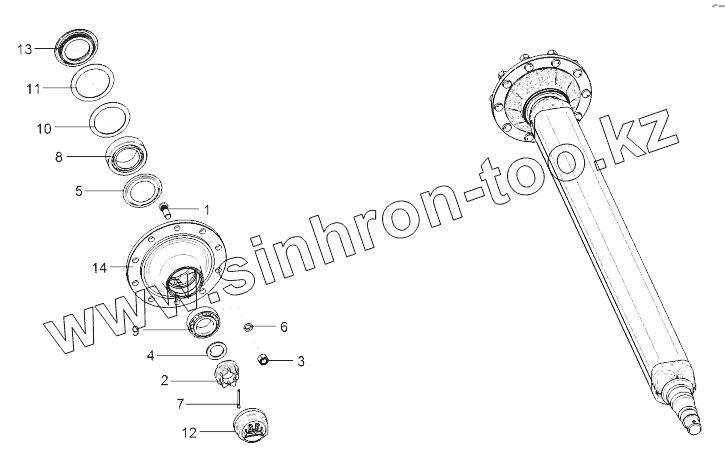 13
11
10
8
5
1
14
9
6
4
3
2
7
12
www.sinhron-too.kz