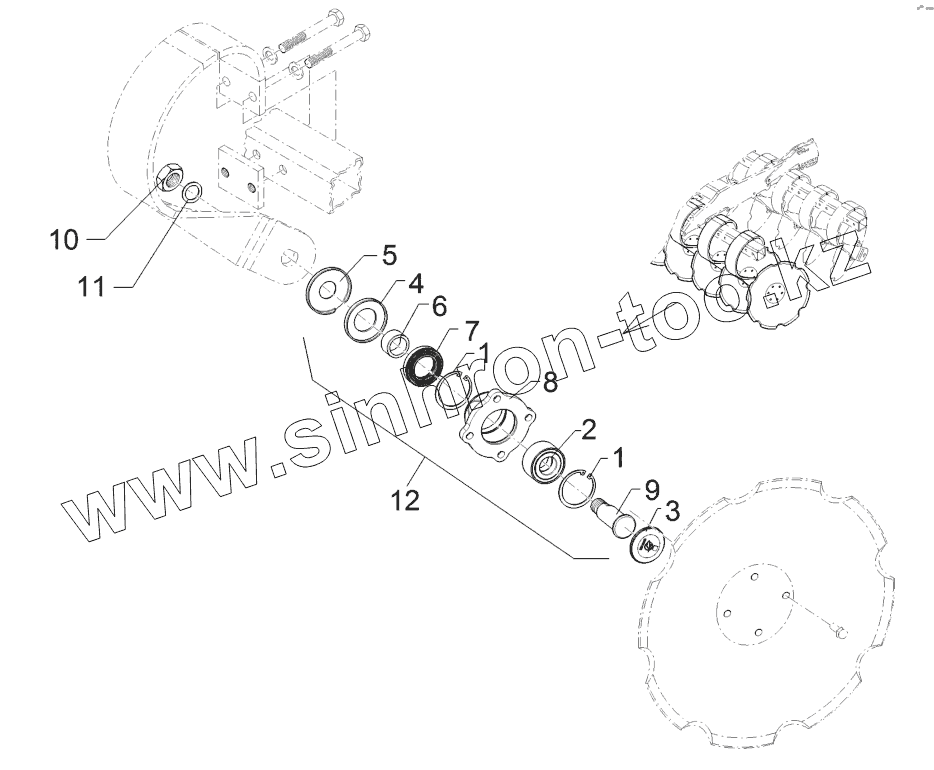 10
11
5
4
6
7
1
8
2
1
9
3
12
www.sinhron-too.kz