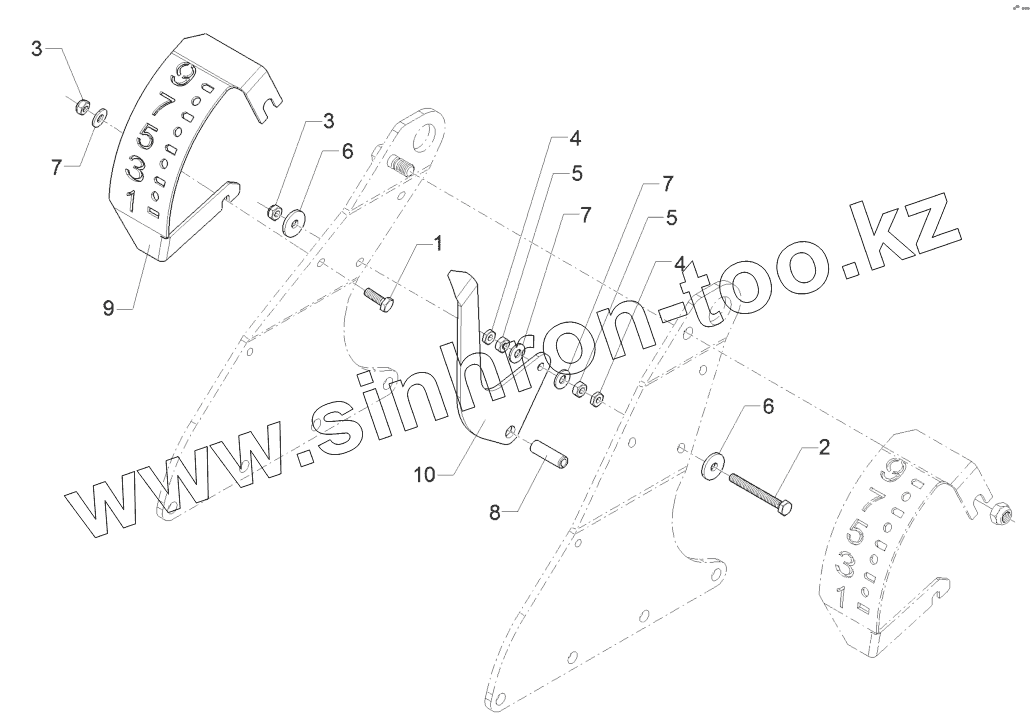 3
7
9
7
5
3
1
3
6
9
1
4
5
7
7
5
4
10
8
6
2
9
7
5
3
1
www.sinhron-too.kz