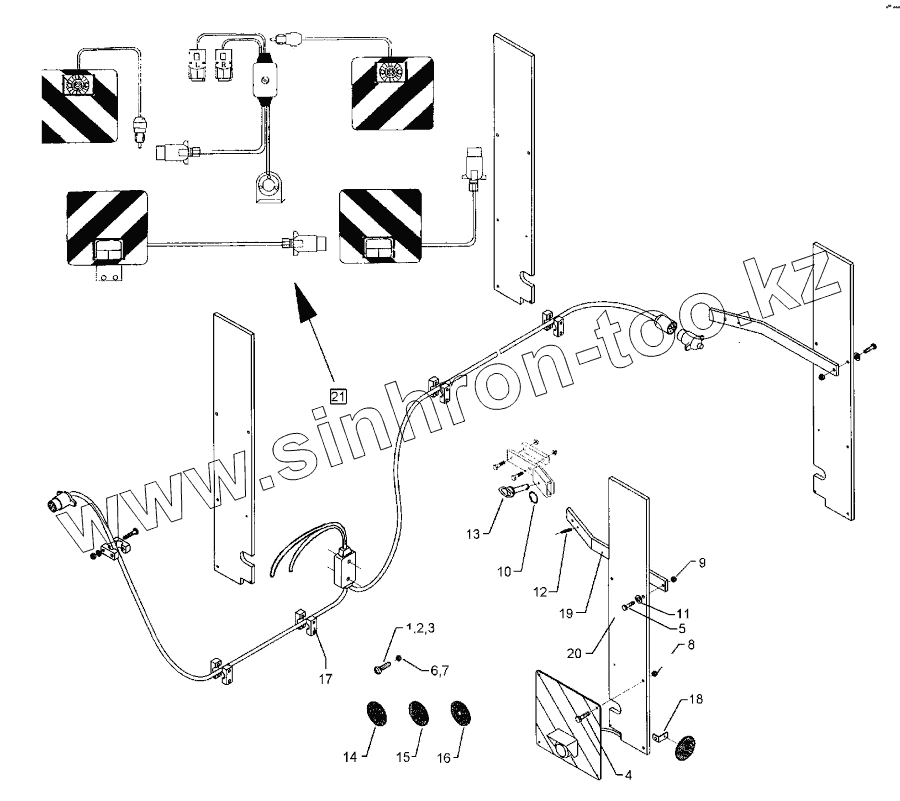 www.sinhron-too.kz

21
13
10
12
19
9
11
5
20
8
1,2,3
6,7
17
18
14
15
16
4