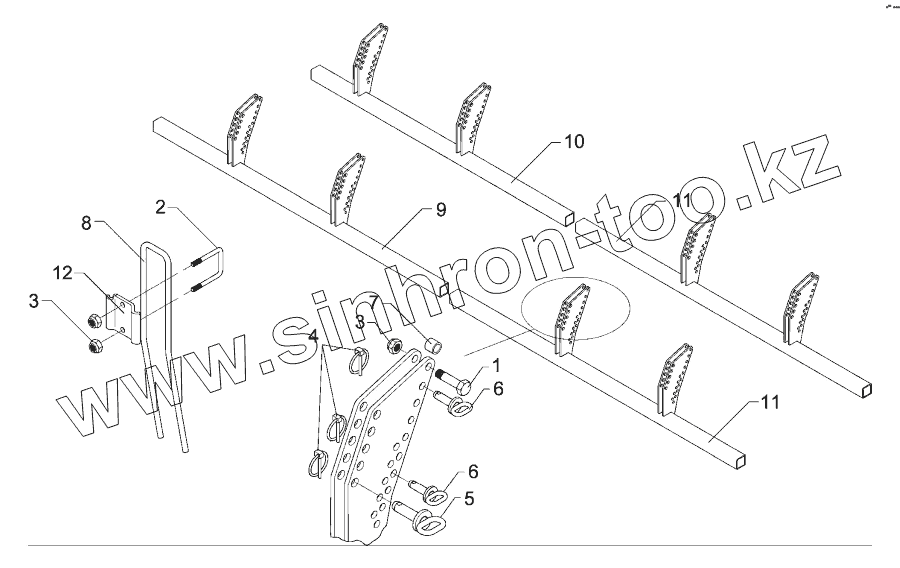 10
11
9
2
8
12
3
7
3
4
1
6
11
6
5
www.sinhron-too.kz