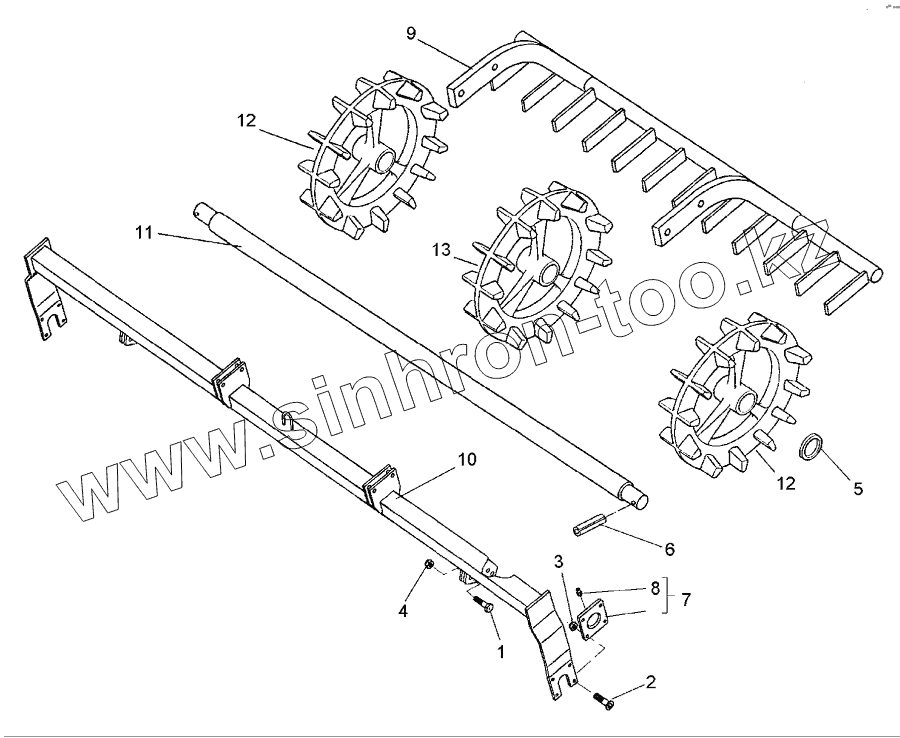 9
12
11
13
www.sinhron-too.kz
10
12
5
6
3
8
7
4
1
2