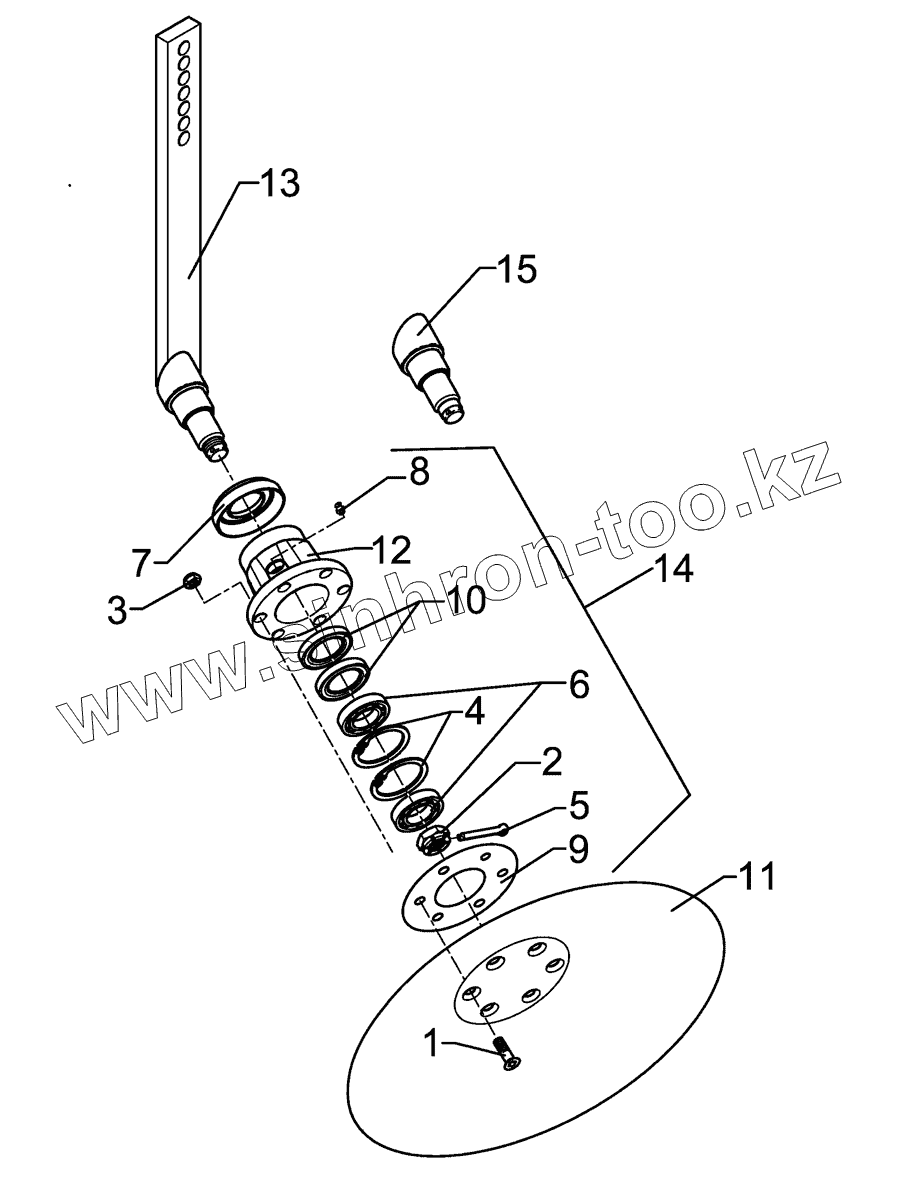 13
15
8
7
12
3
10
14
6
4
2
5
9
11
1
www.sinhron-too.kz