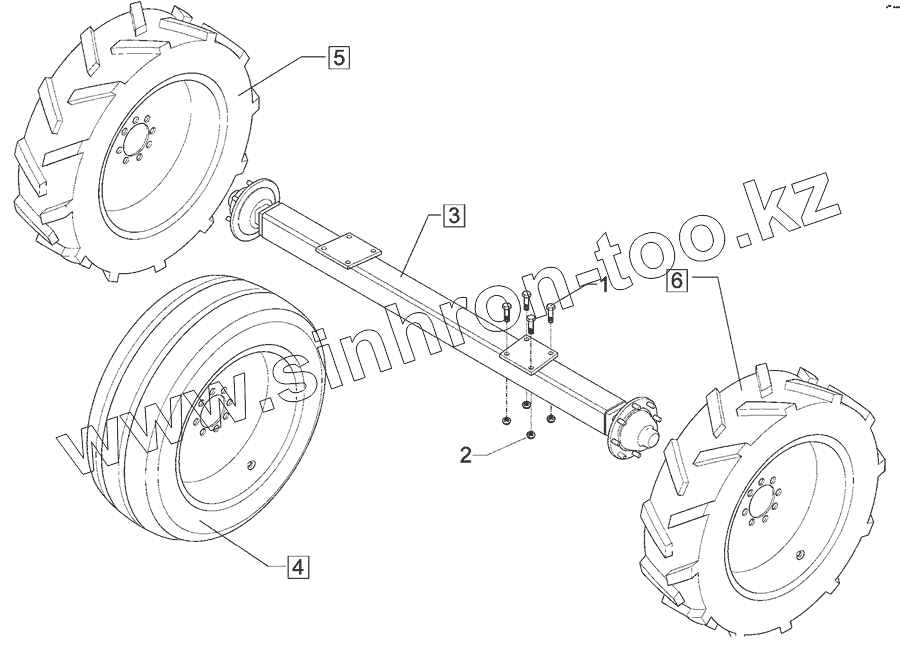 5
3
1
6
2
4
www.sinhron-too.kz