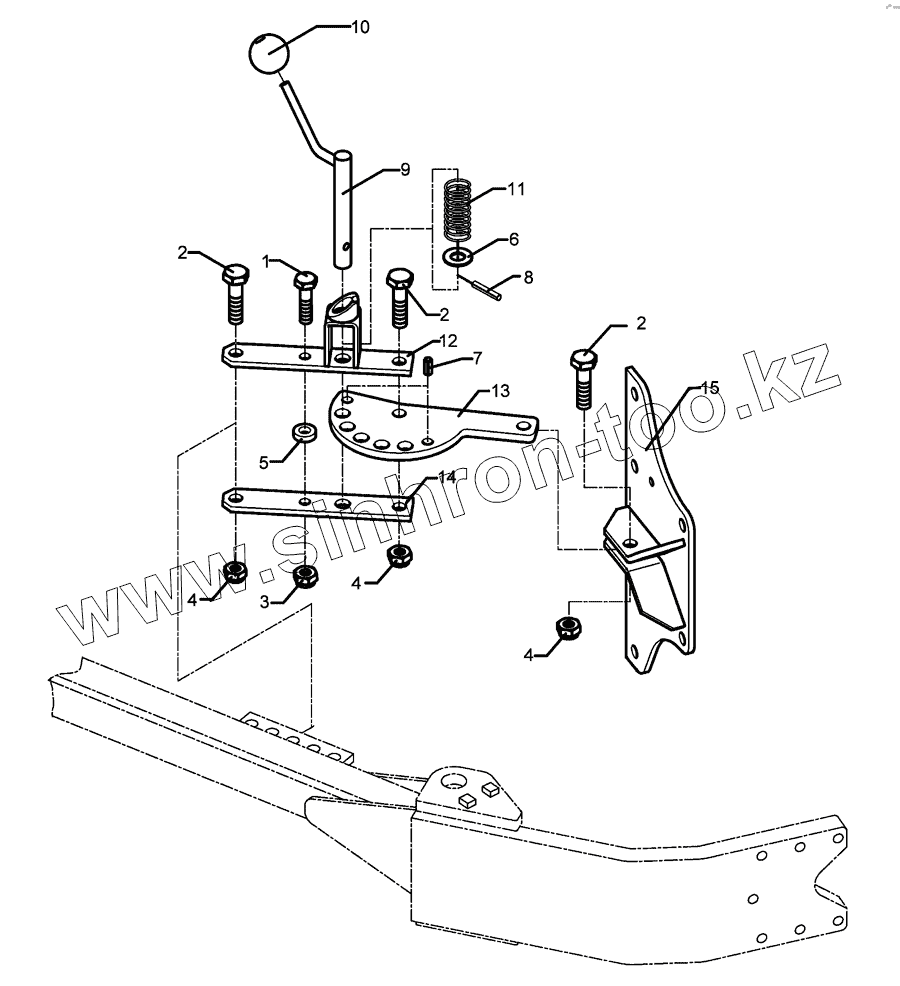 10
9
11
6
8
2
1
2
12
7
13
2
15
5
14
4
3
4
4
www.sinhron-too.kz