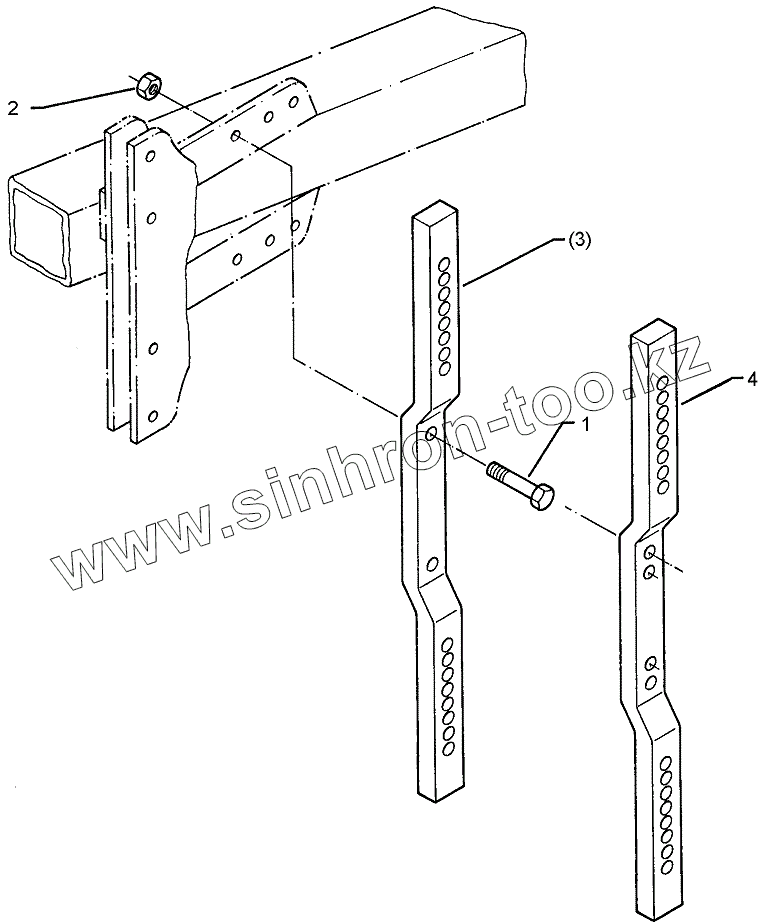 2
(3)
4
1
www.sinhron-too.kz