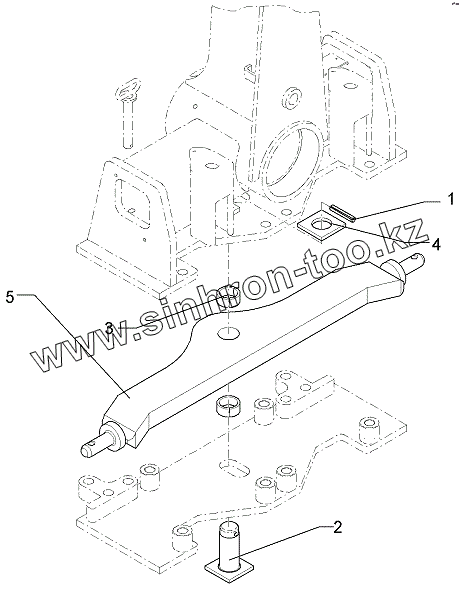 1
4
5
3
www.sinhron-too.kz
2