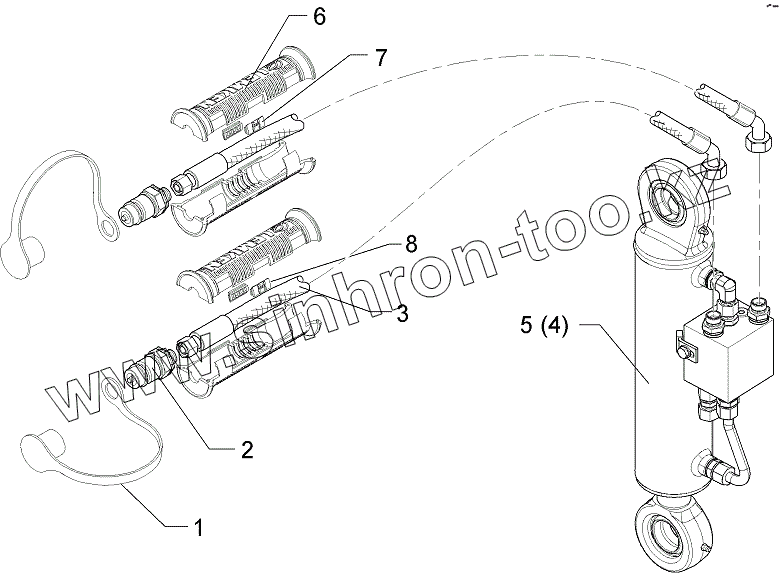 6
7
8
3
5 (4)
2
1
www.sinhron-too.kz