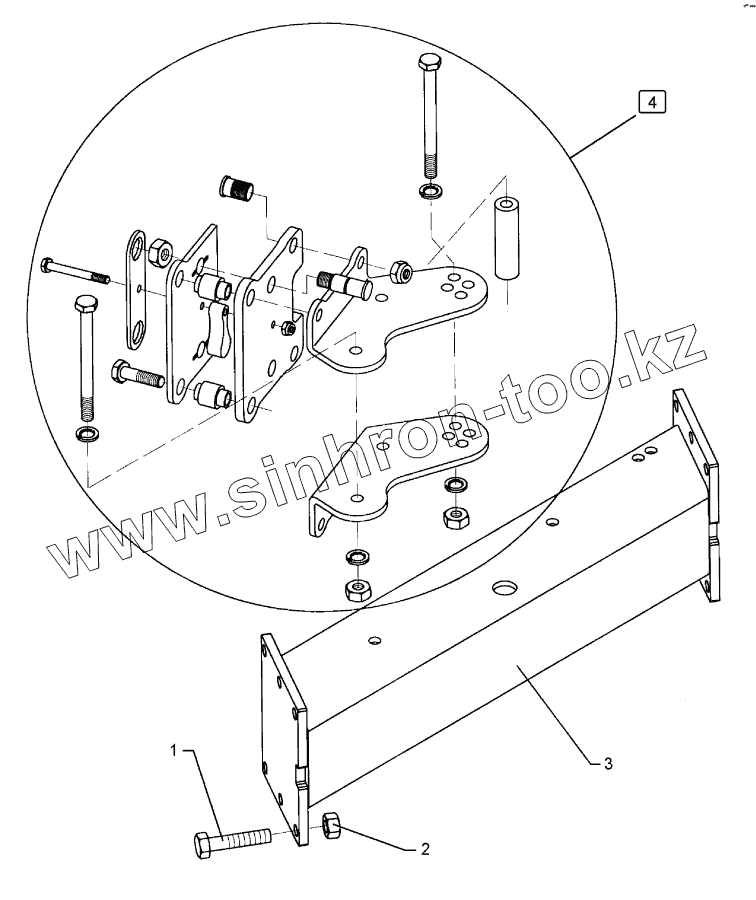 4

www.sinhron-too.kz

1

2

3