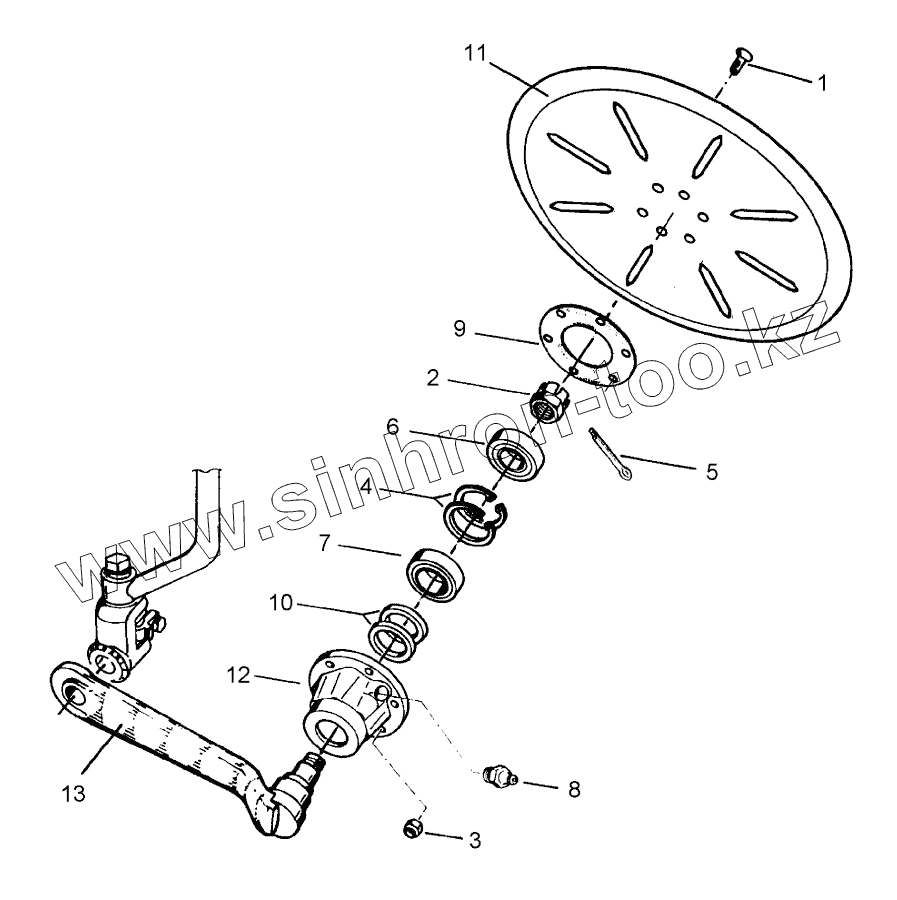 11
1
9
2
6
5
4
7
10
12
13
8
3
www.sinhron-too.kz