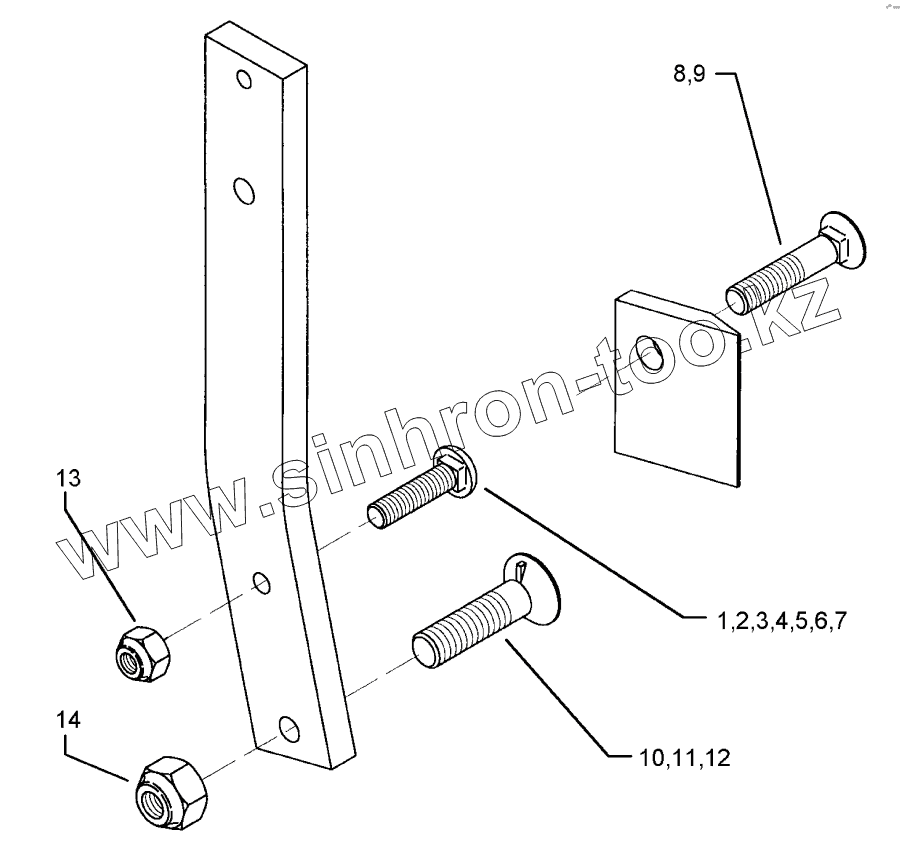 8,9

www.sinhron-too.kz

13

1,2,3,4,5,6,7

14

10,11,12