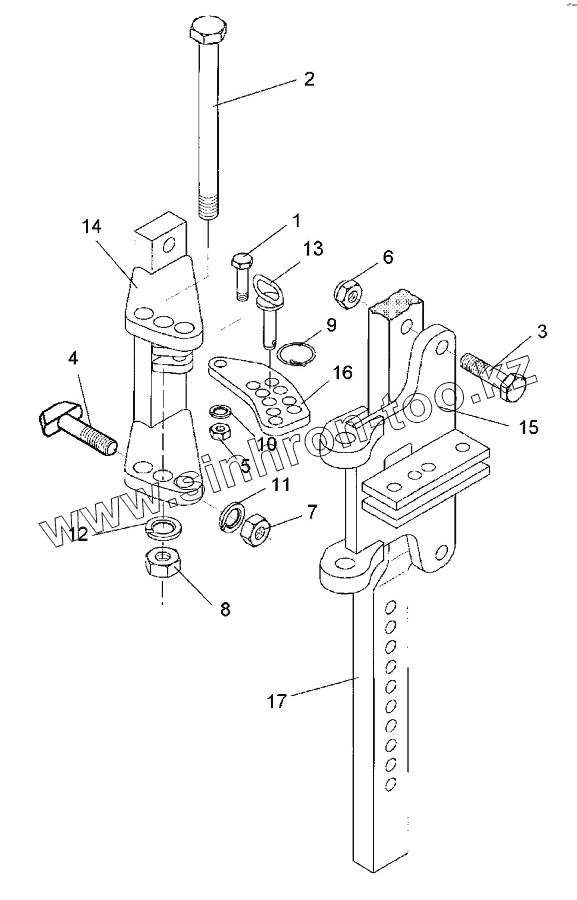 2
14
1
13
6
9
3
4
16
15
10
5
11
7
12
8
17
www.sinhron-too.kz