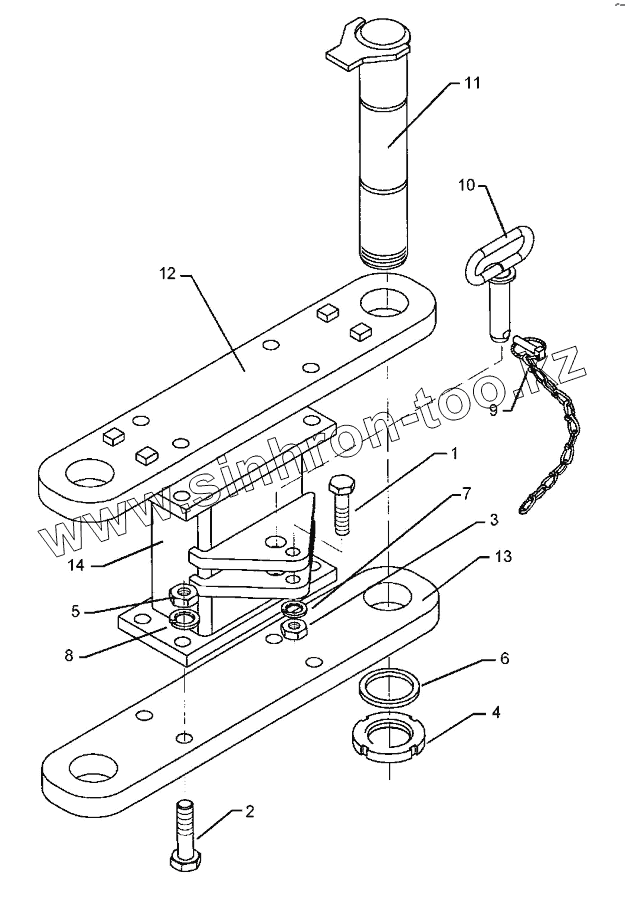 11
10
12
9
www.sinhron-too.kz
1
7
3
14
13
5
8
6
4
2