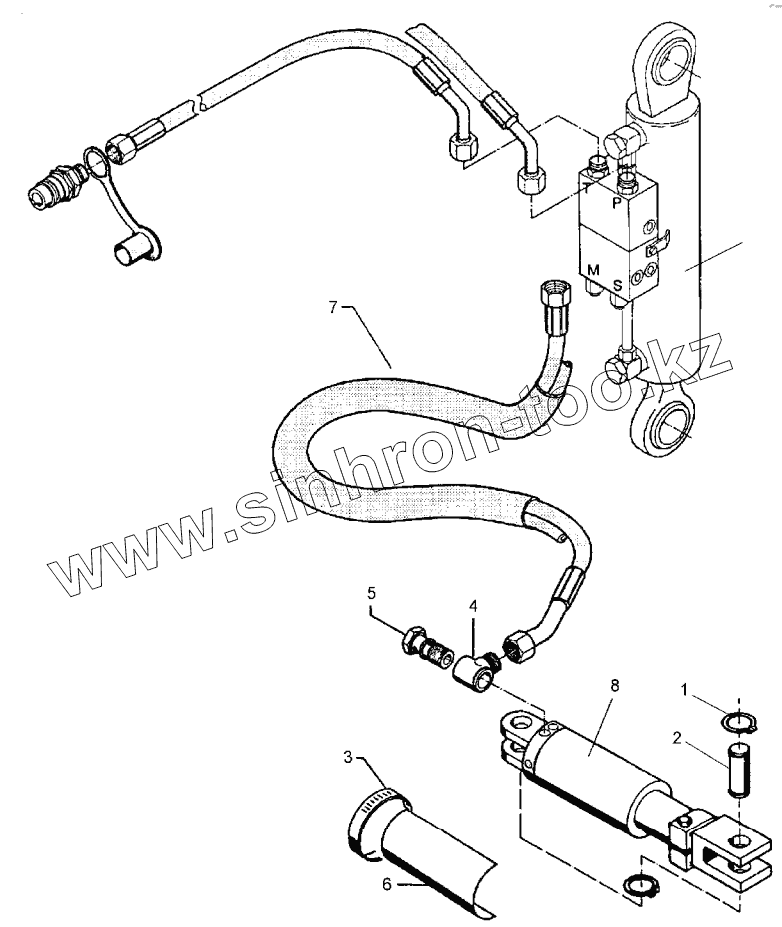 T
P
M
S
7
www.sinhron-too.kz
5
4
8
1
2
3
6