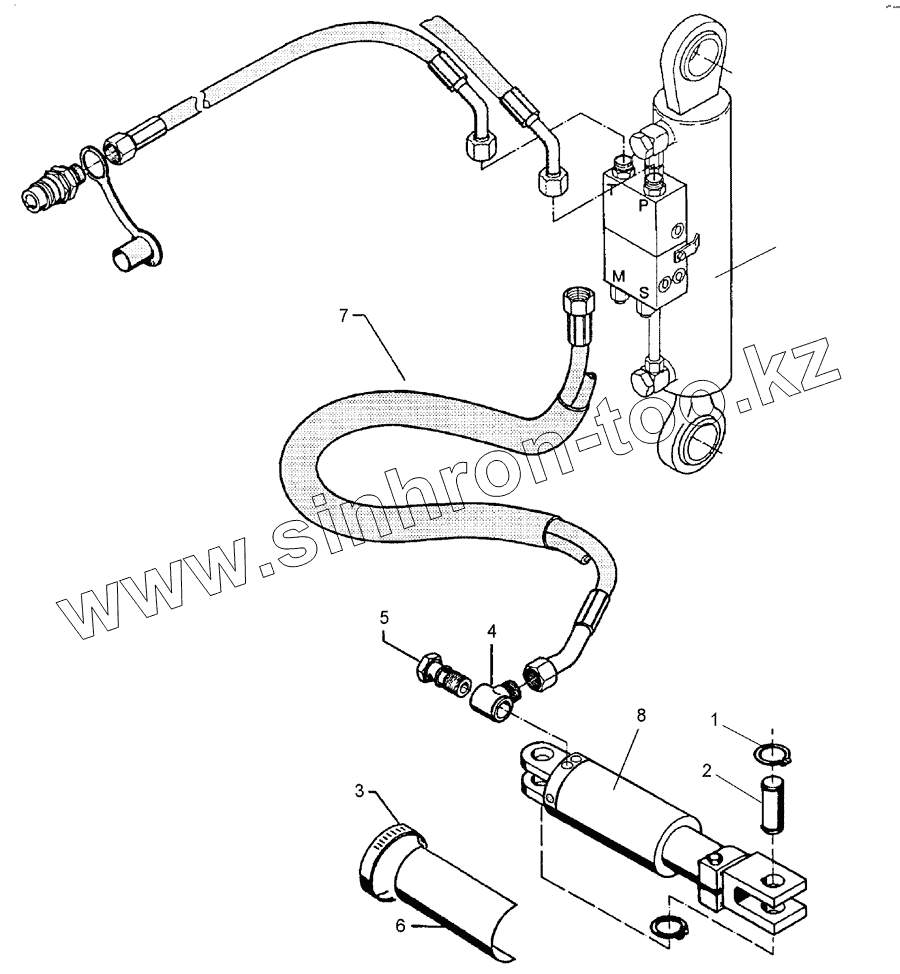 T
P
M
S
7
www.sinhron-too.kz
5
4
8
1
2
3
6