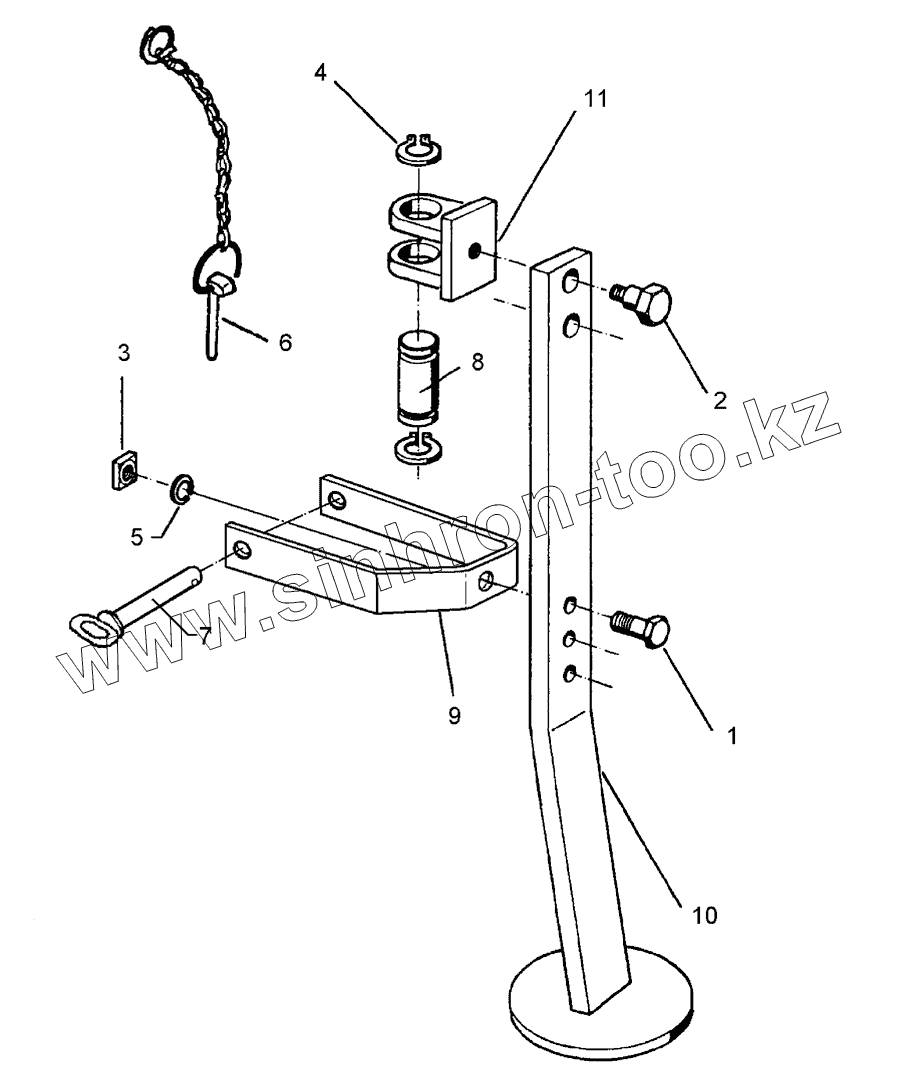 4
11
6
3
8
2
5
7
9
1
10
www.sinhron-too.kz