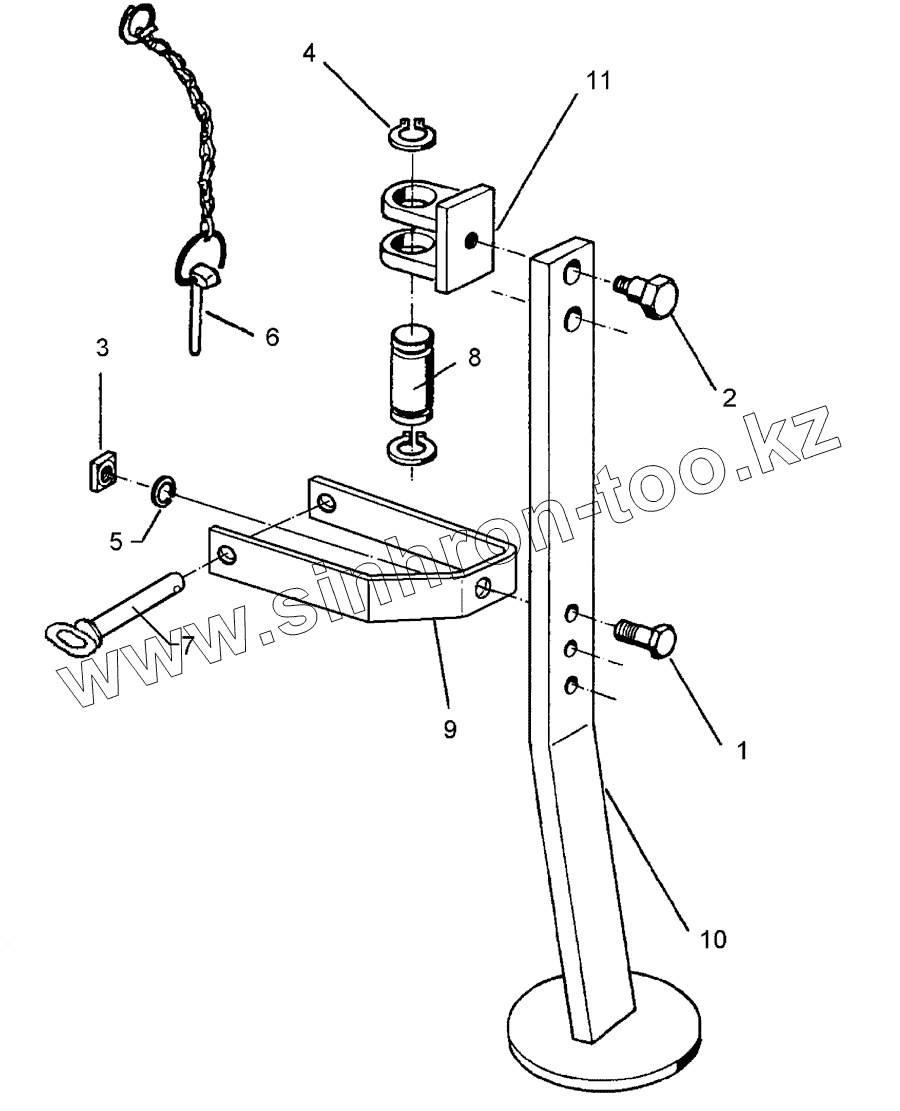 4
11
6
3
8
2
5
7
9
1
10
www.sinhron-too.kz