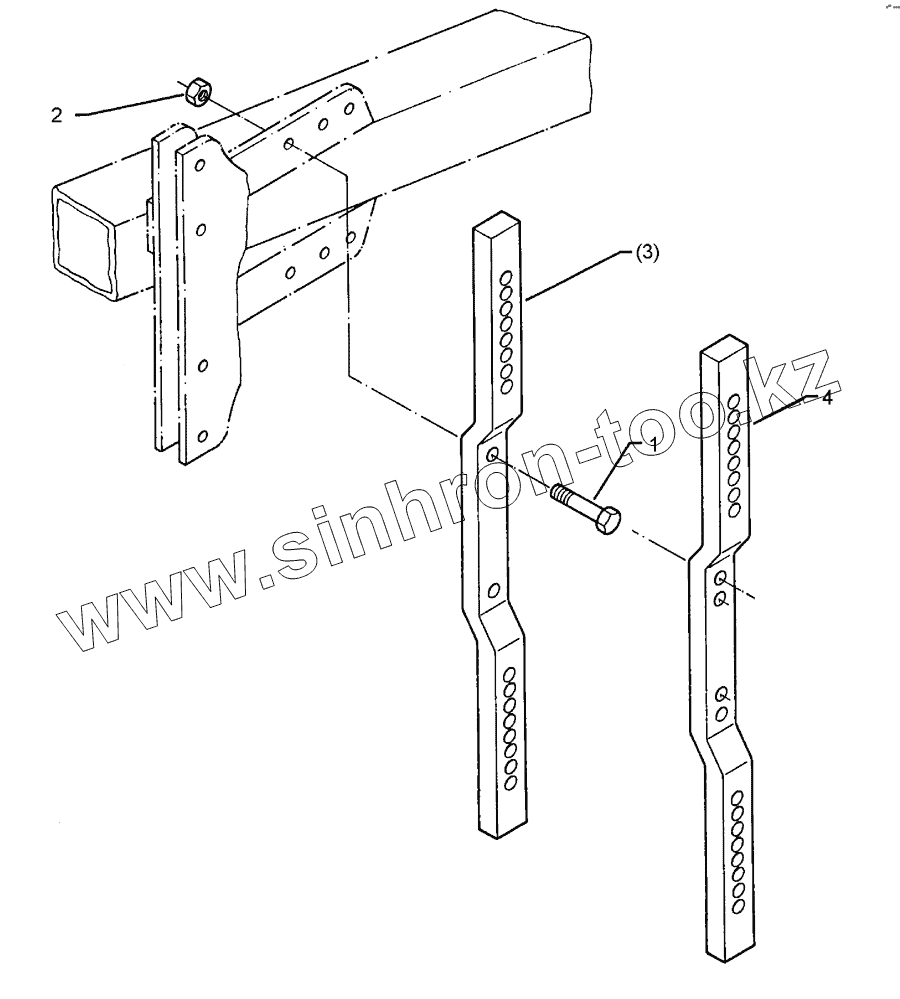 2
(3)
4
1
www.sinhron-too.kz