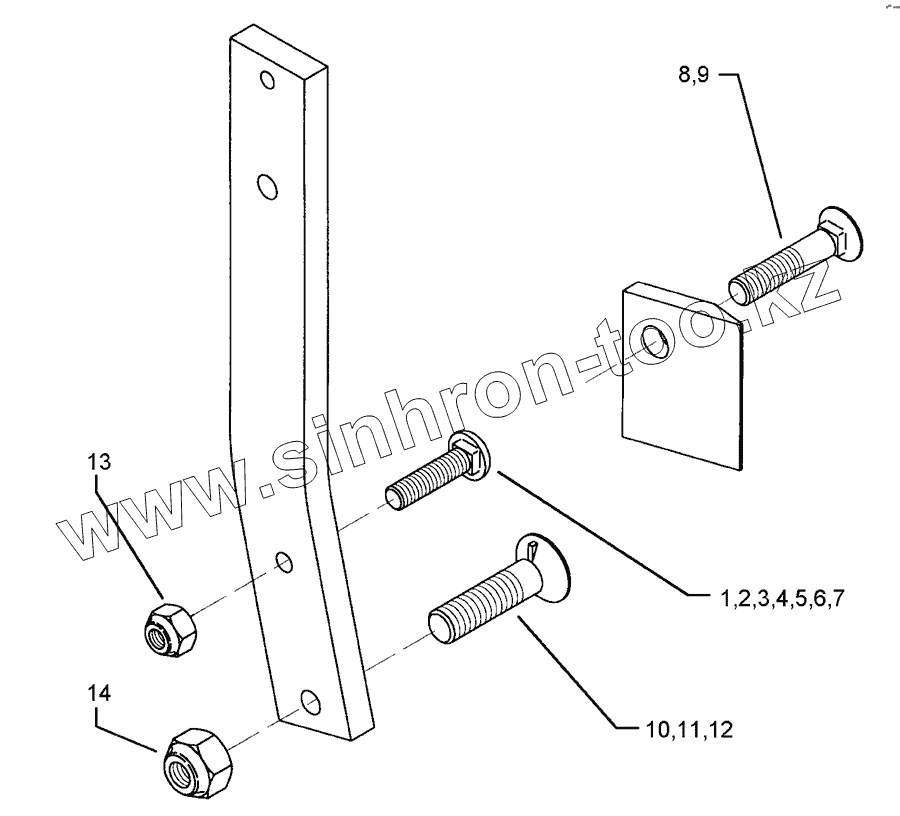 8,9

www.sinhron-too.kz

13

1,2,3,4,5,6,7

14

10,11,12