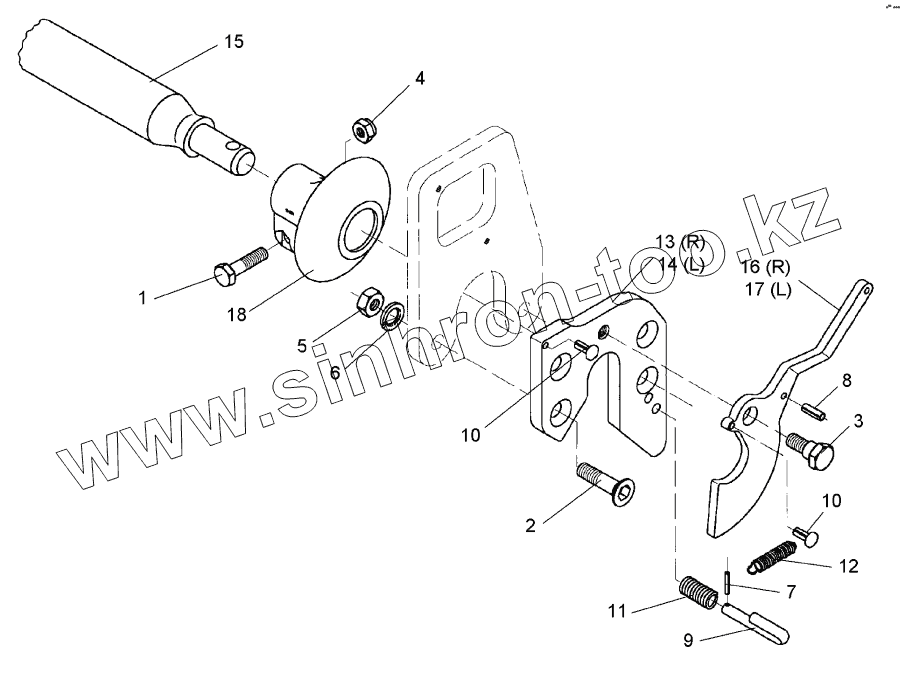 15
4
1
18
5
6
13 (R)
14 (L)
16 (R)
17 (L)
10
8
3
2
10
12
7
11
9
www.sinhron-too.kz