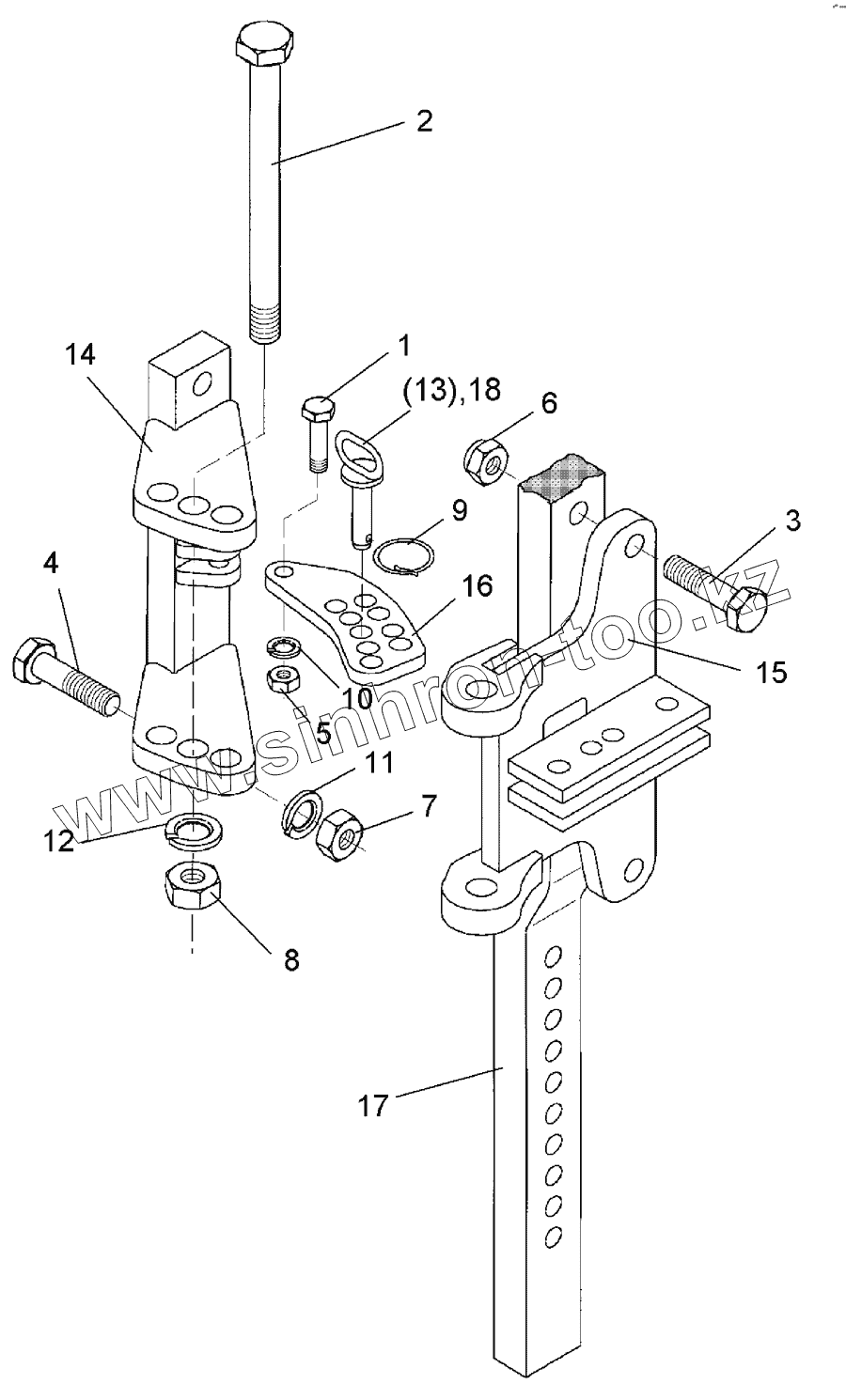 2
14
1
(13),18
6
9
3
4
16
15
10
5
11
7
12
8
17
www.sinnrom-too.kz