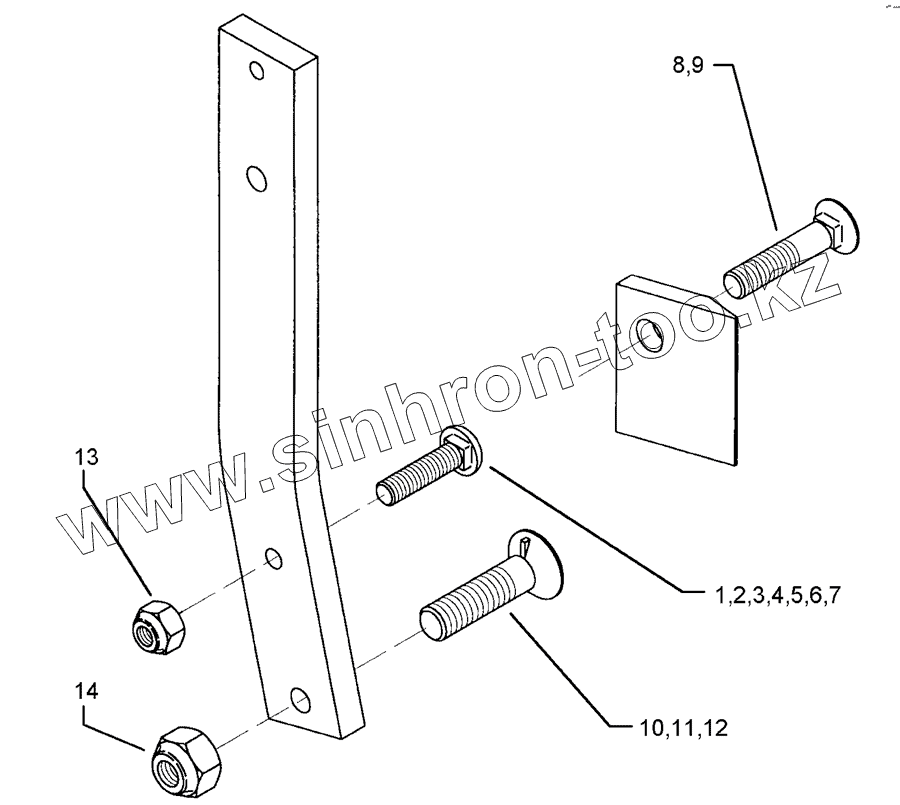 8,9

www.sinhron-too.kz

13

1,2,3,4,5,6,7

14

10,11,12