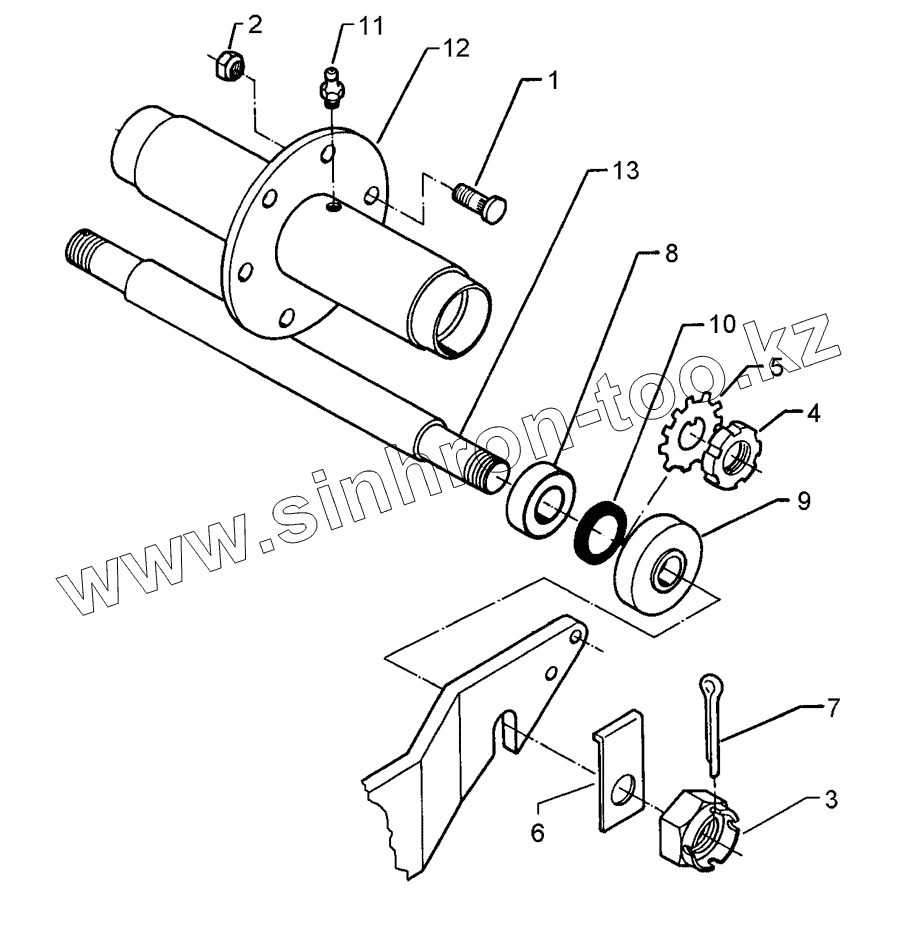 2
11
12
1
13
8
10
5
4
9
www.sinhron-too.kz
7
6
3