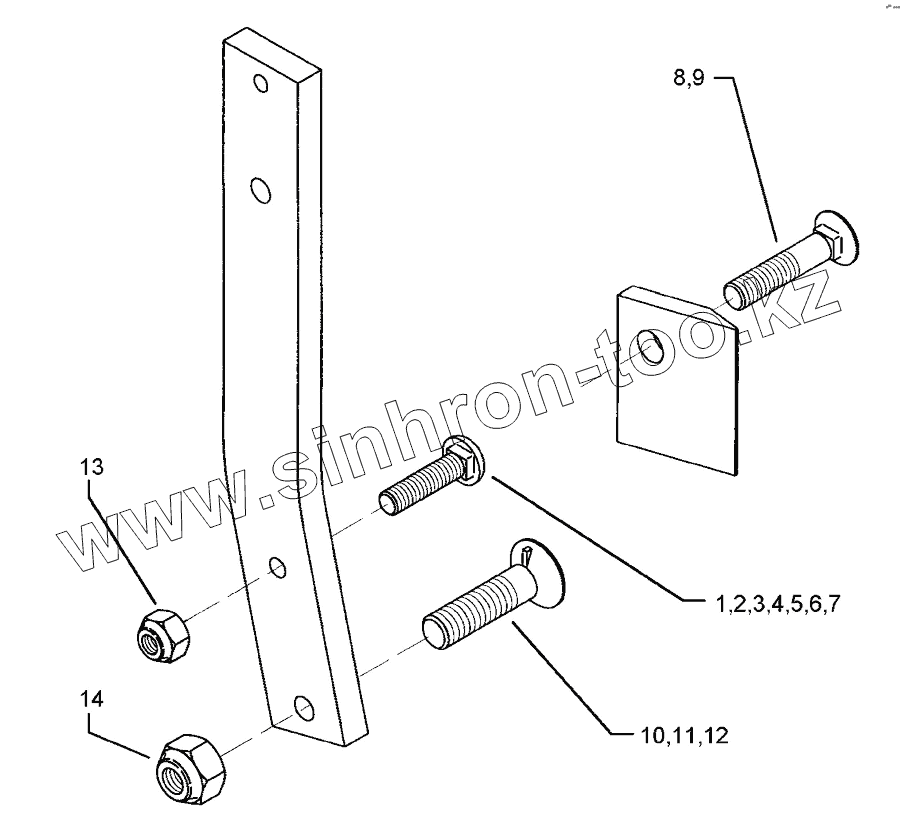 8,9

www.sinhron-too.kz

13

1,2,3,4,5,6,7

14

10,11,12