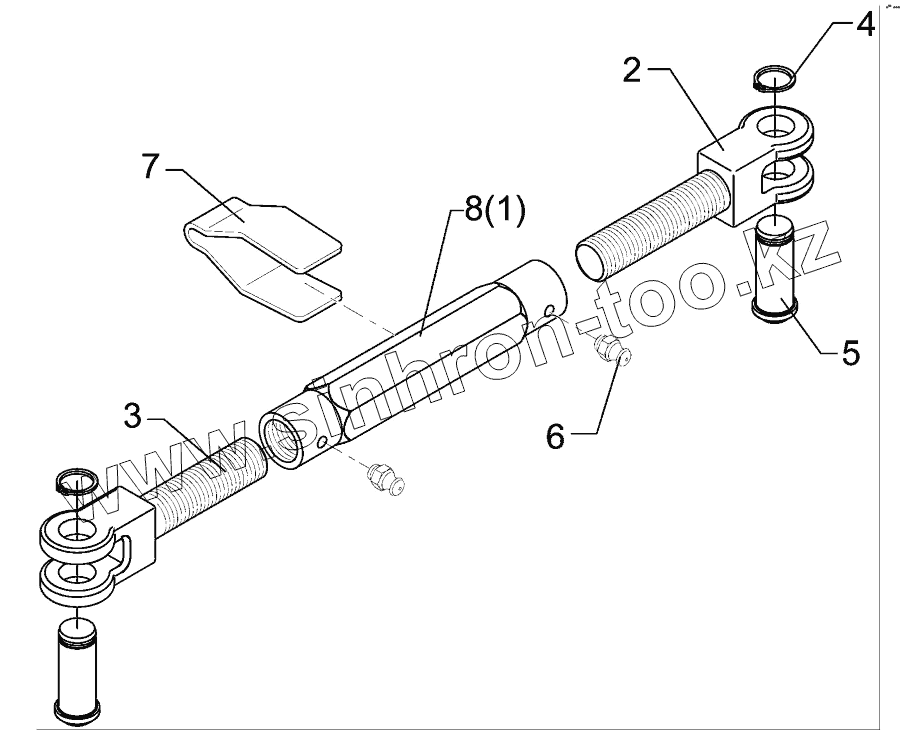 4
2
7
8(1)
5
6
3
www.sinhron-too.kz