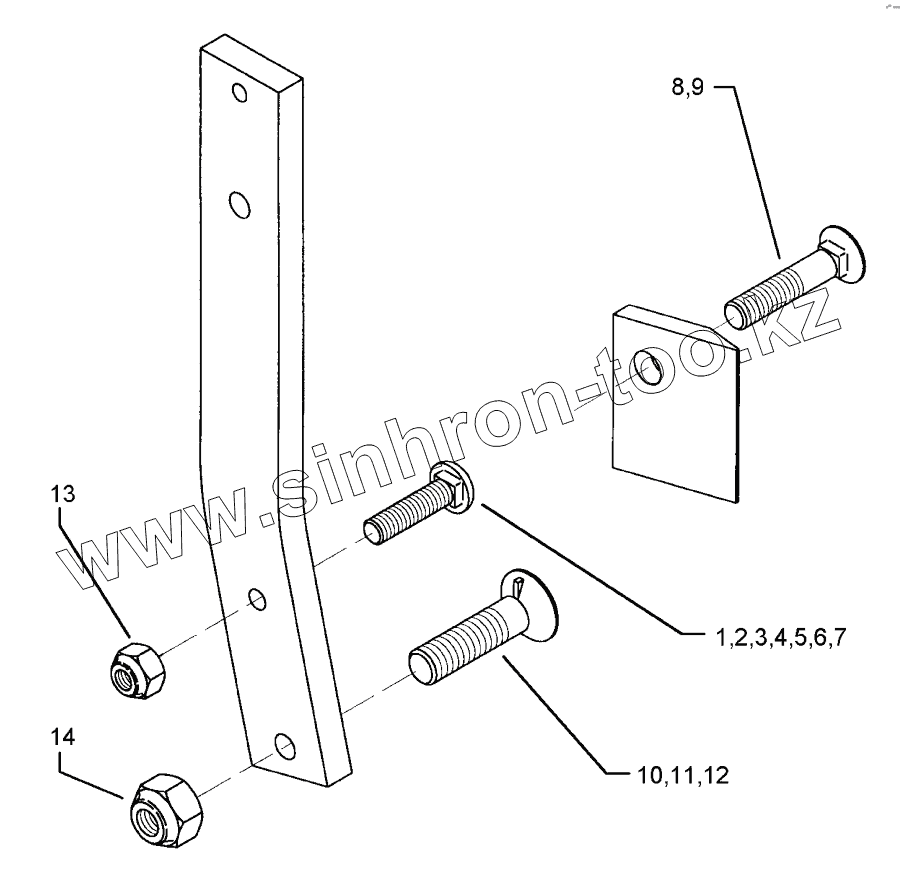 8,9

www.sinhron-too.kz

13

1,2,3,4,5,6,7

14

10,11,12