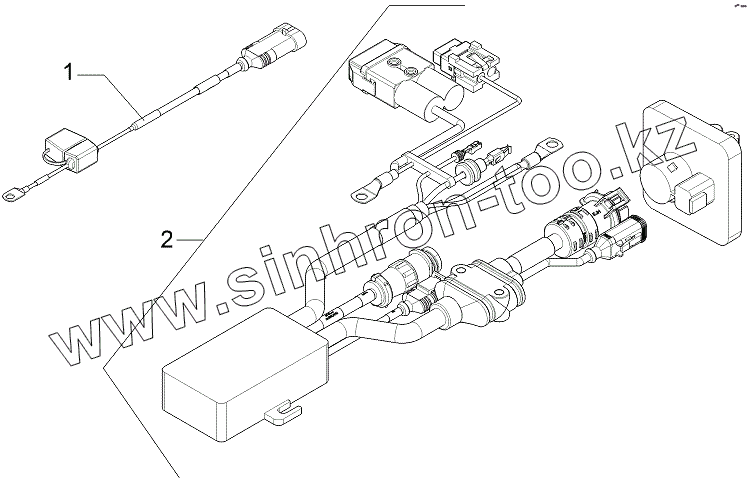 1

2

www.sinhron-too.kz